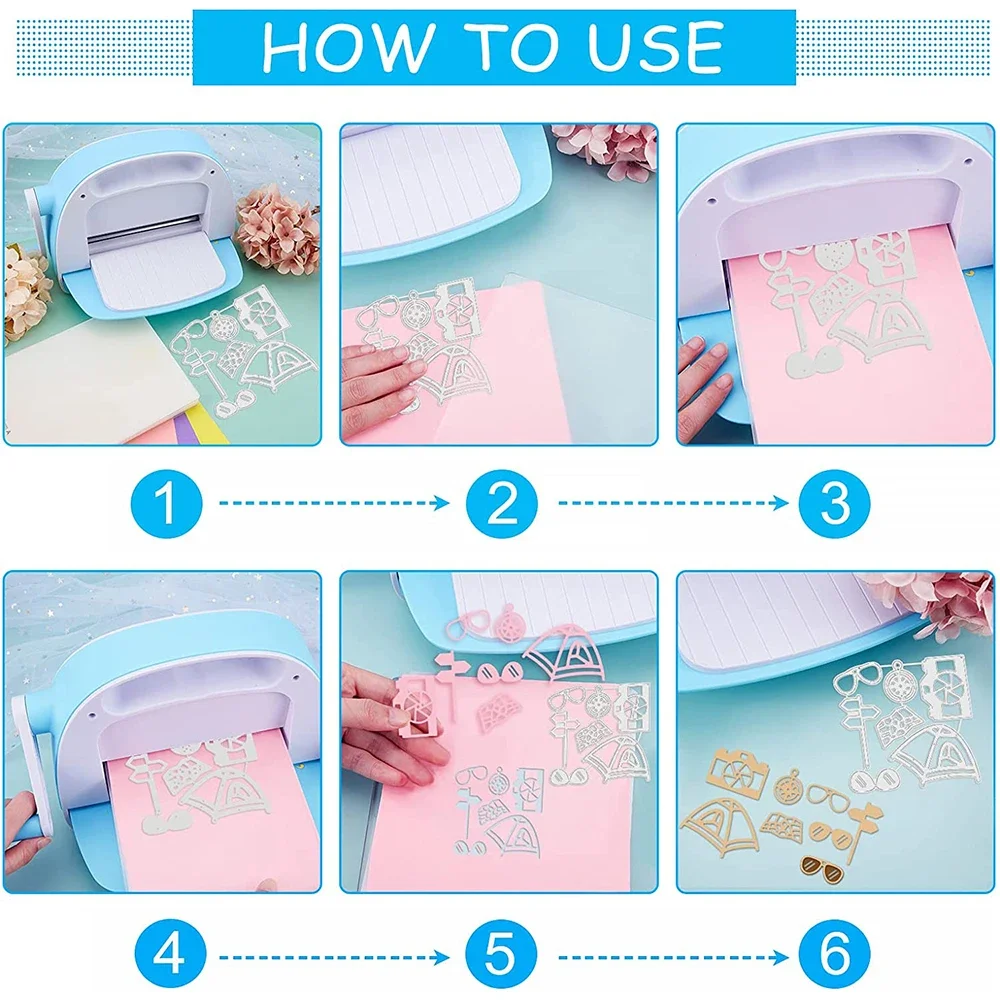 HOW TO USE

1

2

3

4

5

6