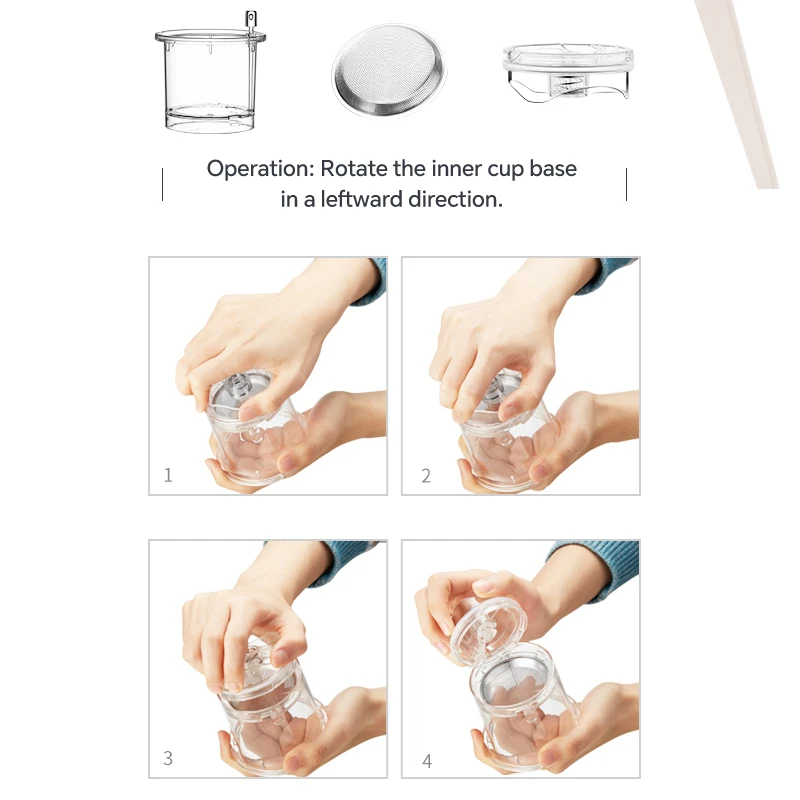 Operation: Rotate the inner cup base in a leftward direction.

1

2

3

4