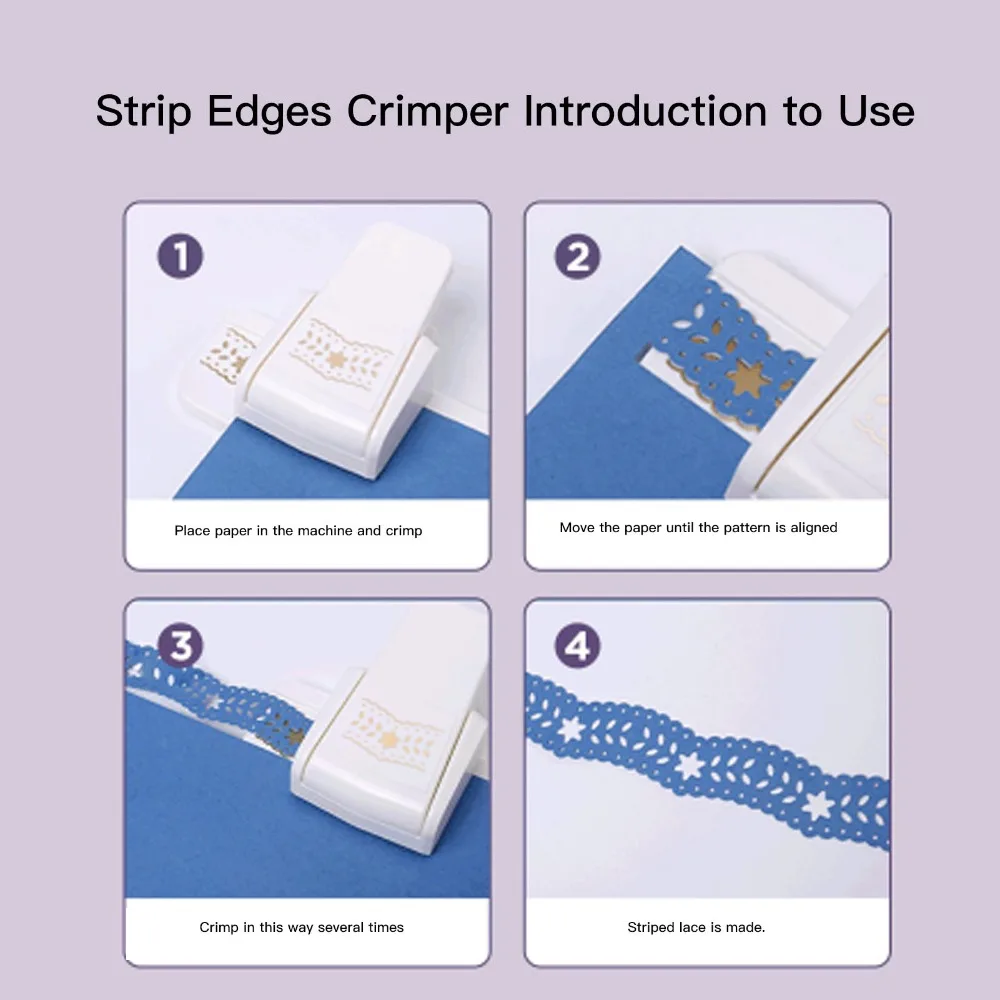 Strip Edges Crimper Introduction to Use

1

Place paper in the machine and crimp

2

Move the paper until the pattern is aligned

3

Crimp in this way several times

4

Striped lace is made.