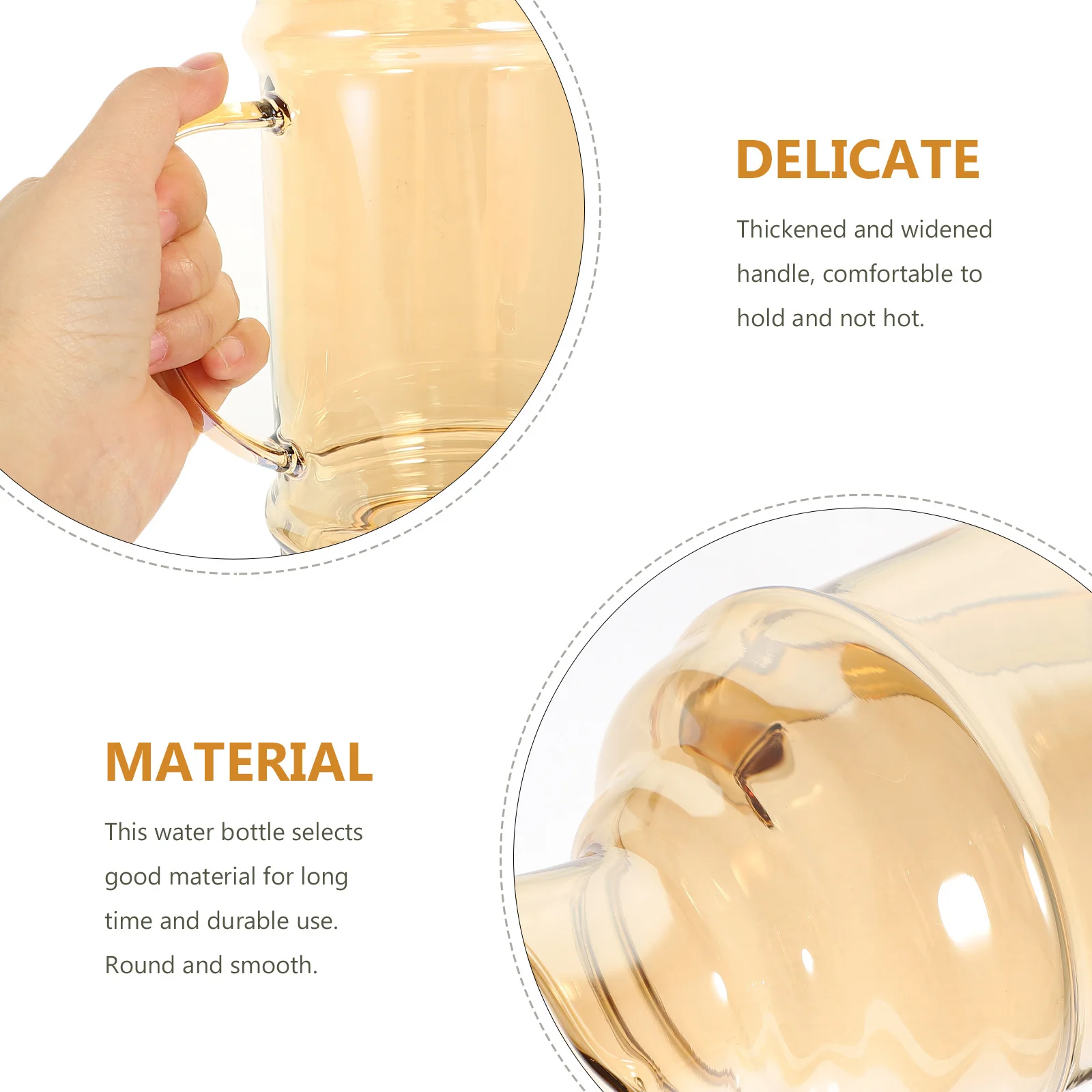 DELICATE

Thickened and widened handle, comfortable to hold and not hot.

MATERIAL

This water bottle selects good material for long time and durable use. Round and smooth.