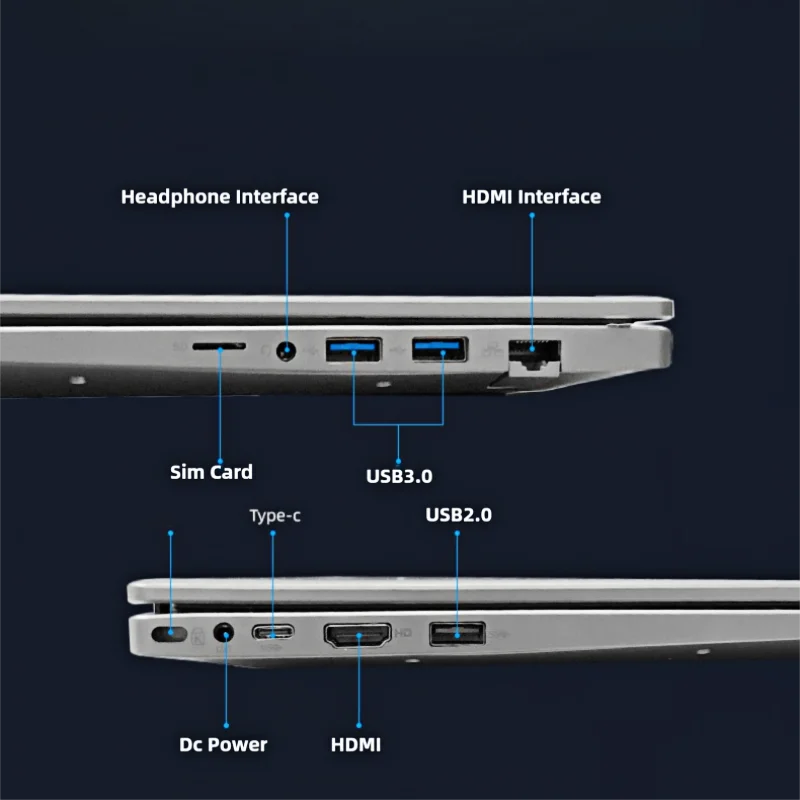 Headphone Interface

HDMI Interface

Sim Card

USB3.0

Type-c

USB2.0

HD

Dc Power

HDMI