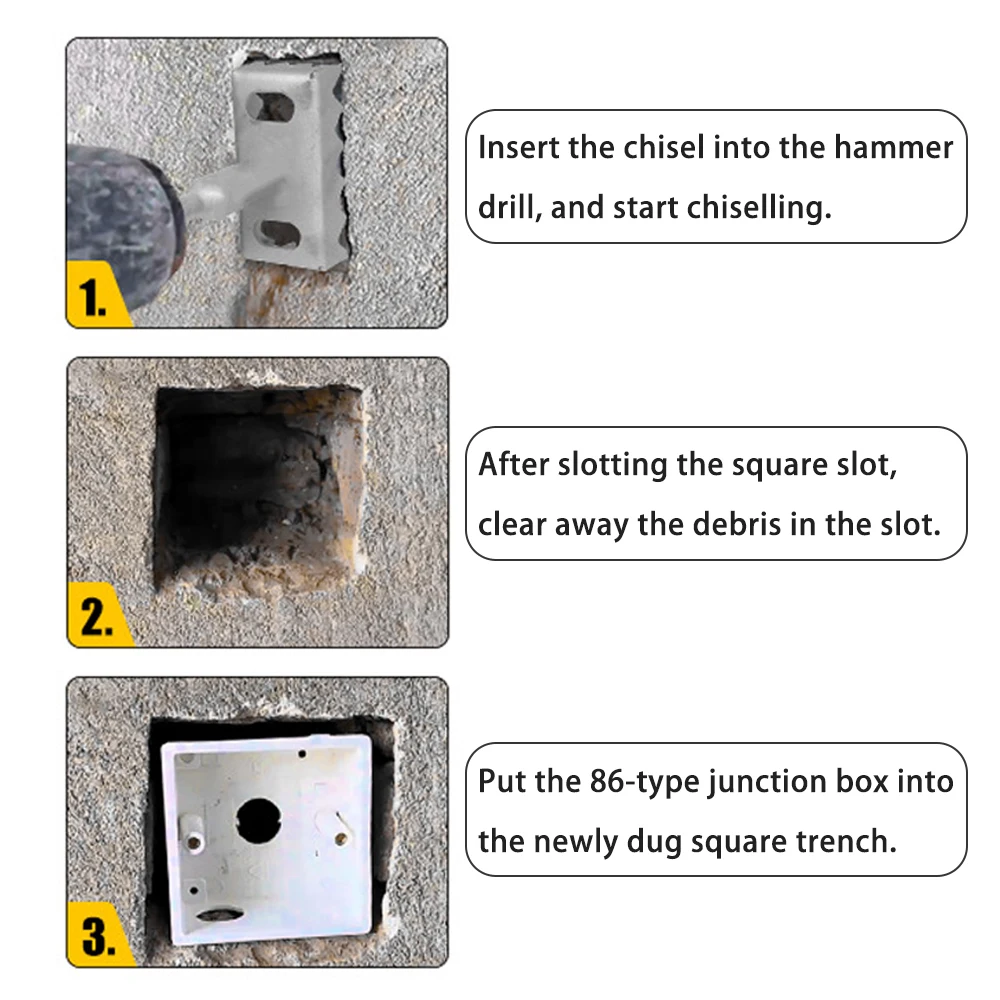 1.

Insert the chisel into the hammer drill, and start chiselling.

2.

After slotting the square slot, clear away the debris in the slot.

3.

Put the 86-type junction box into the newly dug square trench.