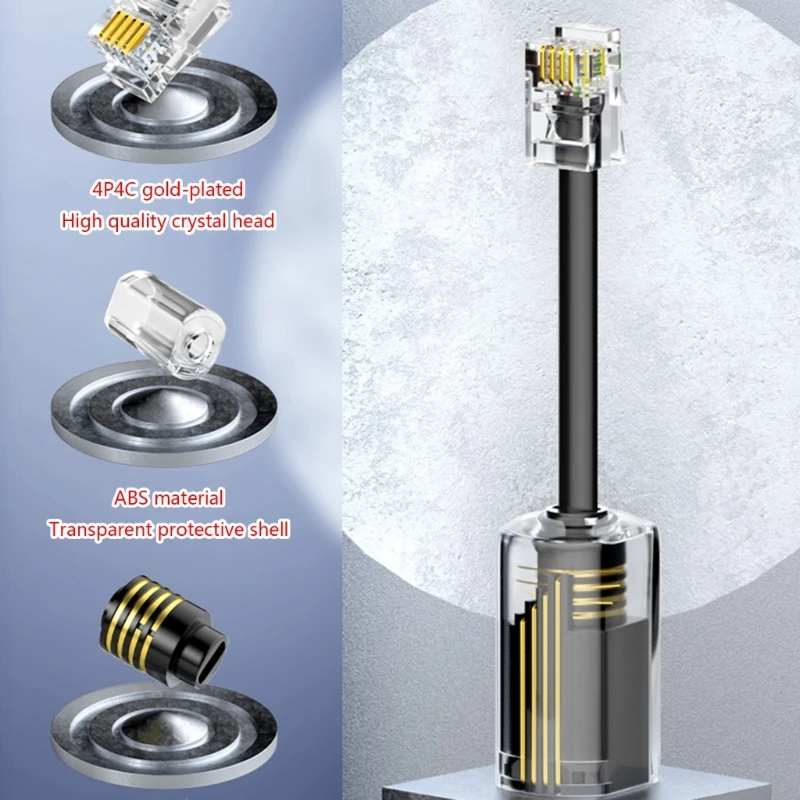 4P4C gold-plated
High quality crystal head

ABS material
Transparent protective shell