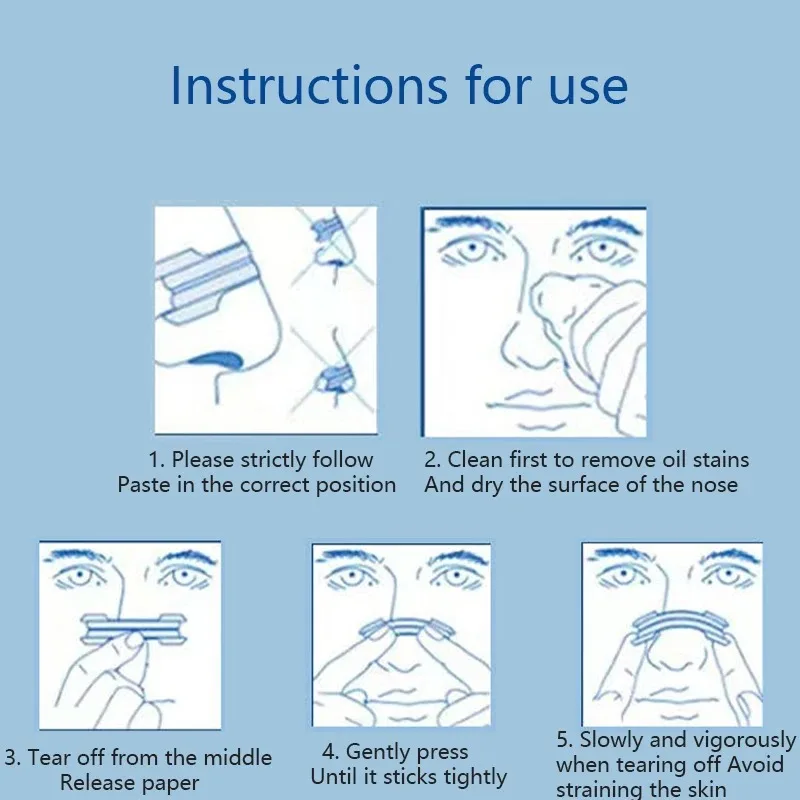 Instructions for use

1. Please strictly follow
Paste in the correct position

2. Clean first to remove oil stains
And dry the surface of the nose

3. Tear off from the middle
Release paper

4. Gently press
Until it sticks tightly

5. Slowly and vigorously
when tearing off Avoid
straining the skin