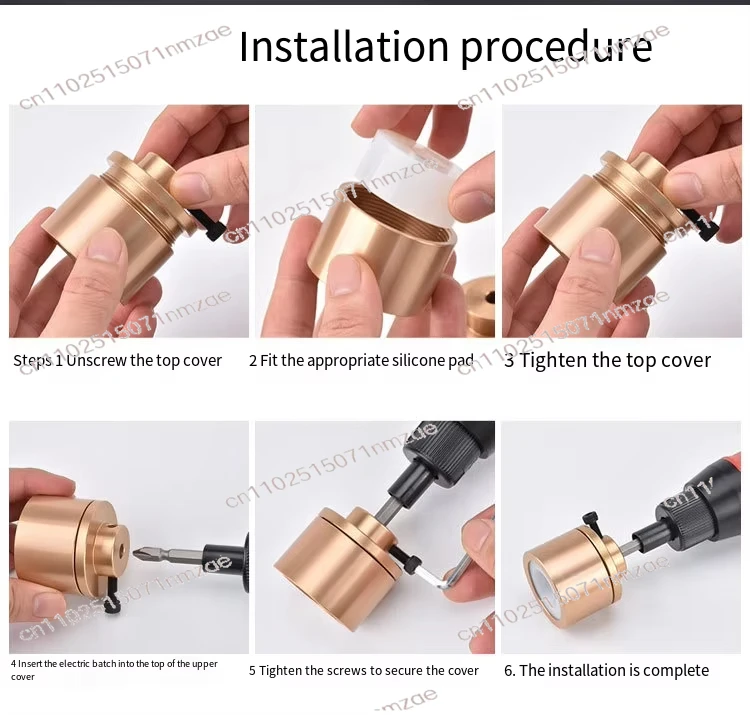 Installation procedure

cn1102515071nmzae

Steps 1 Unscrew the top cover

2 Fit the appropriate silicone pad

3 Tighten the top cover

4 Insert the electric batch into the top of the upper cover

5 Tighten the screws to secure the cover

6. The installation is complete