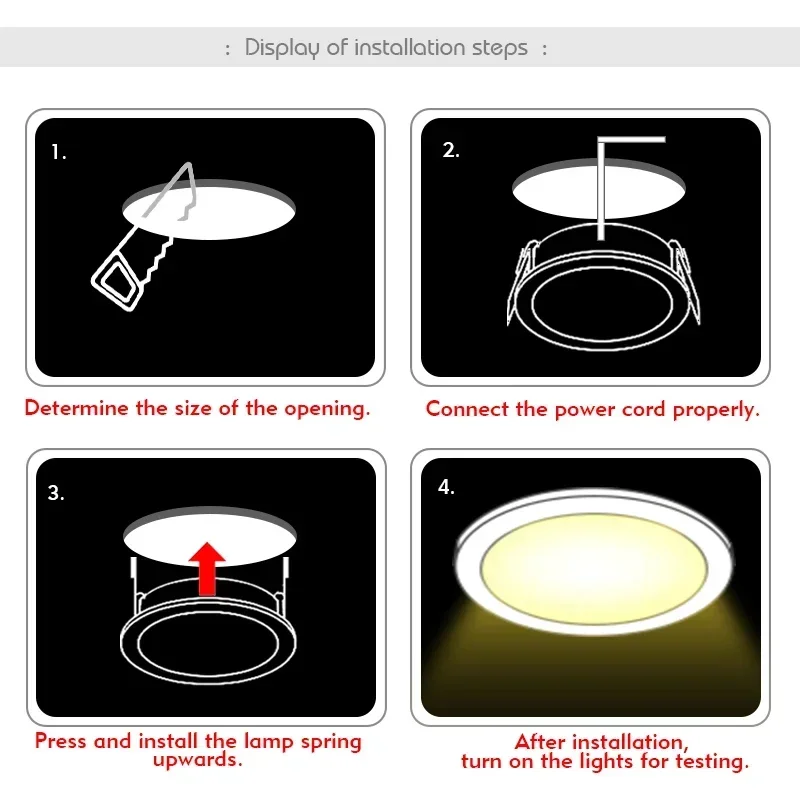 : Display of installation steps :

1.

Determine the size of the opening.

2.

Connect the power cord properly.

3.

Press and install the lamp spring upwards.

4.

After installation, turn on the lights for testing.