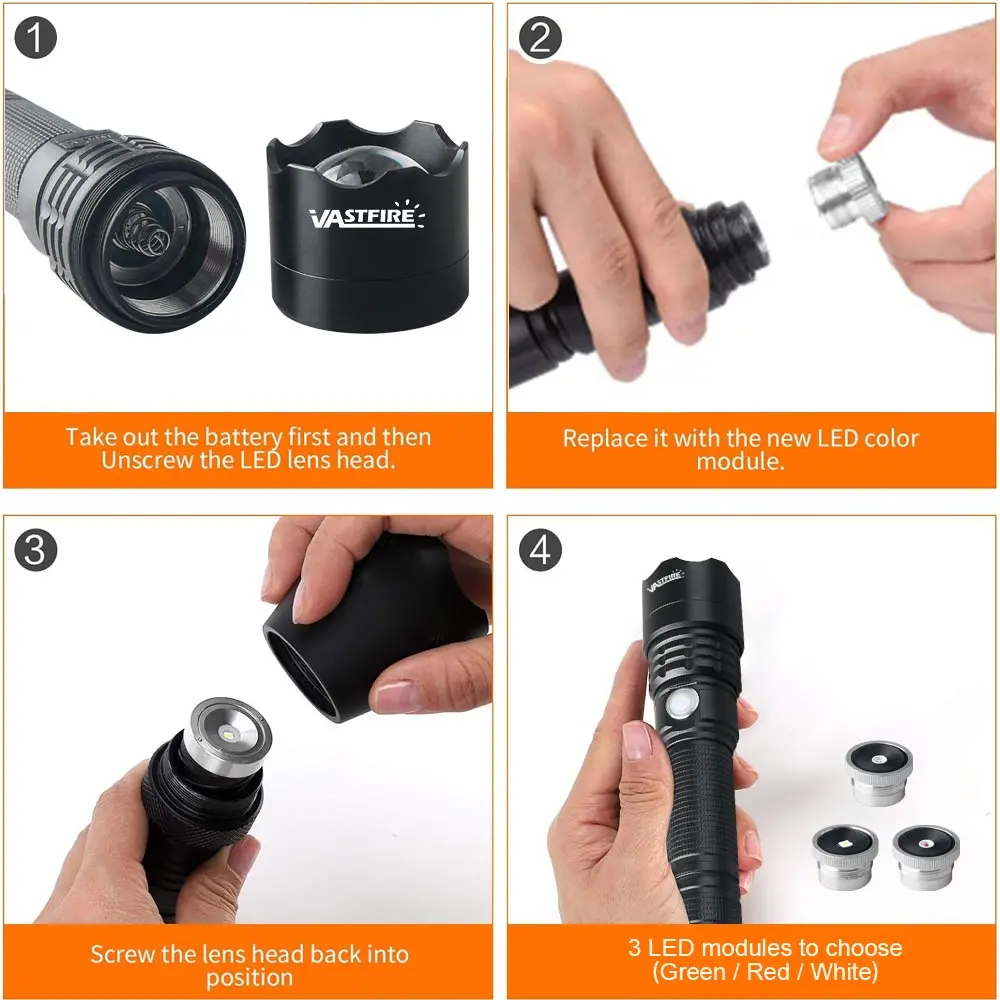 1

VASTFIRE

Take out the battery first and then Unscrew the LED lens head.

2

Replace it with the new LED color module.

3

Screw the lens head back into position

4

VASTFIRE

3 LED modules to choose (Green / Red / White)