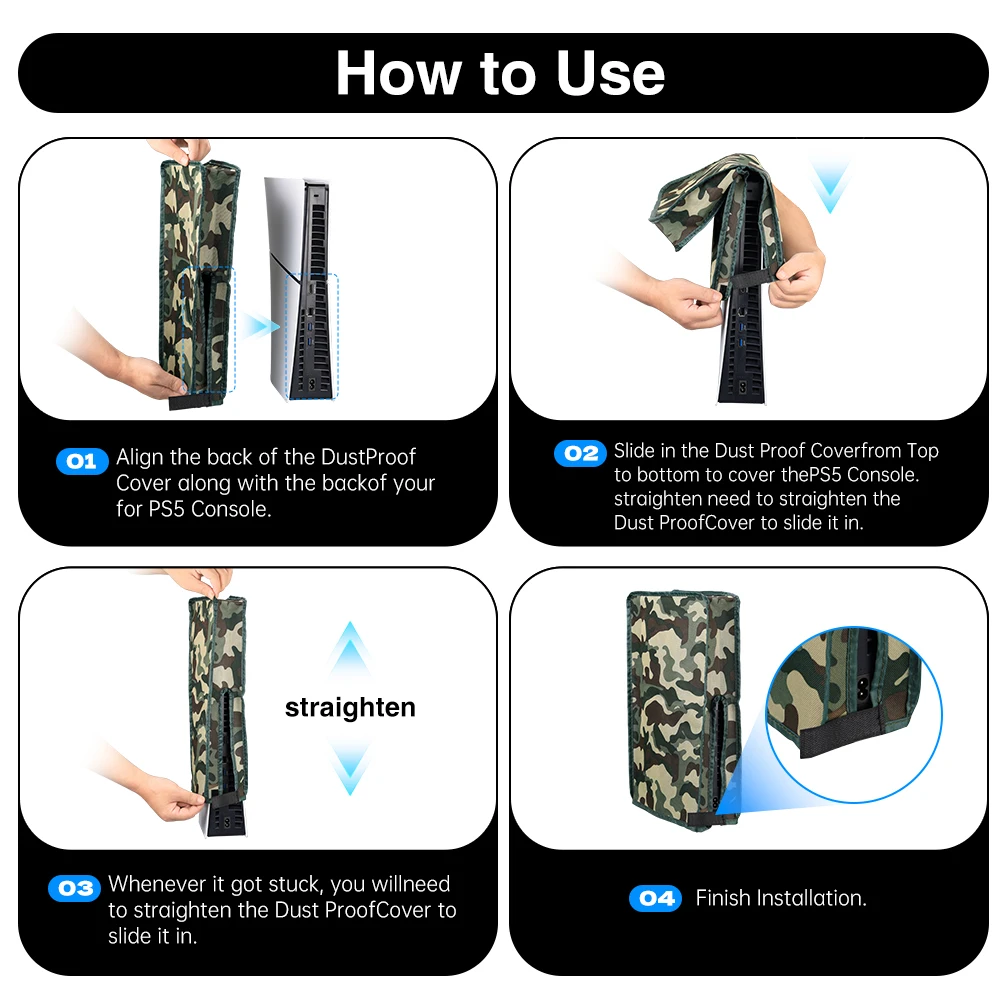 How to Use

01 Align the back of the DustProof Cover along with the backof your for PS5 Console.

02 Slide in the Dust Proof Coverfrom Top to bottom to cover thePS5 Console. straighten need to straighten the Dust ProofCover to slide it in.

straighten

03 Whenever it got stuck, you willneed to straighten the Dust ProofCover to slide it in.

04 Finish Installation.