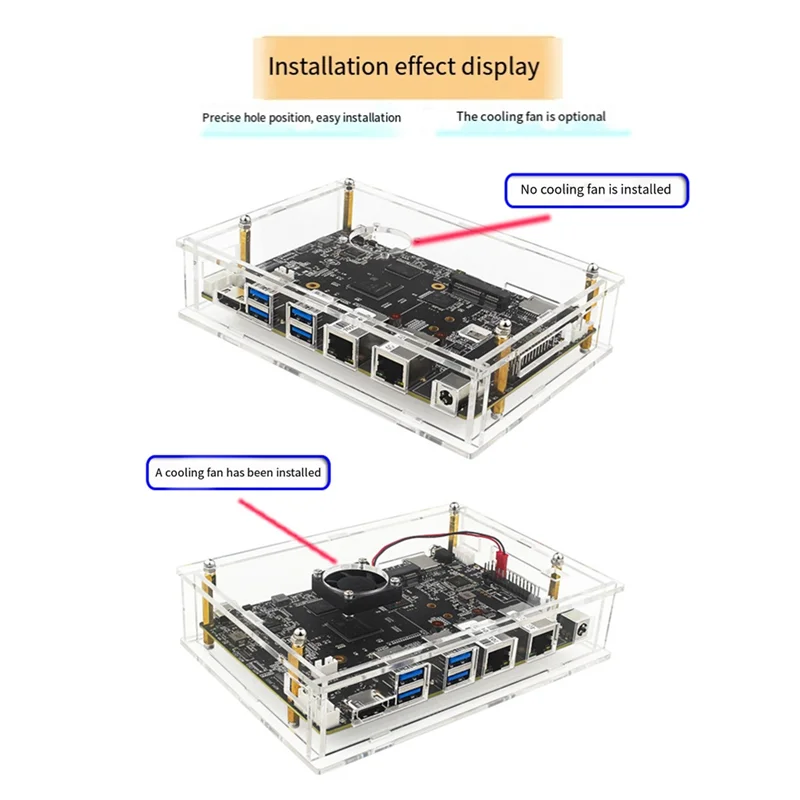 Installation effect display

Precise hole position, easy installation

The cooling fan is optional

No cooling fan is installed

A cooling fan has been installed