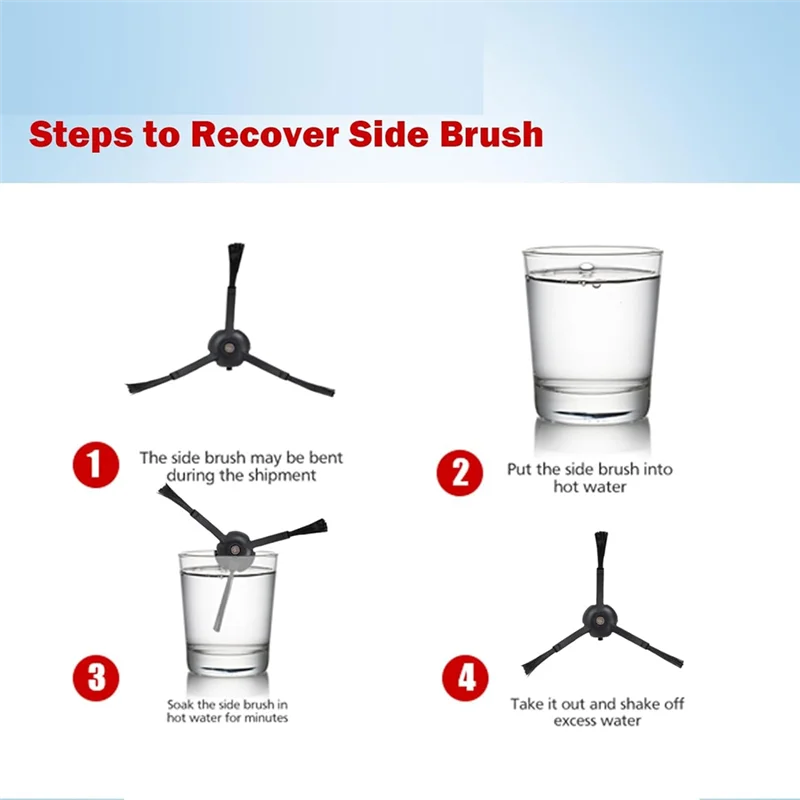 Steps to Recover Side Brush

1 The side brush may be bent during the shipment

2 Put the side brush into hot water

3 Soak the side brush in hot water for minutes

4 Take it out and shake off excess water