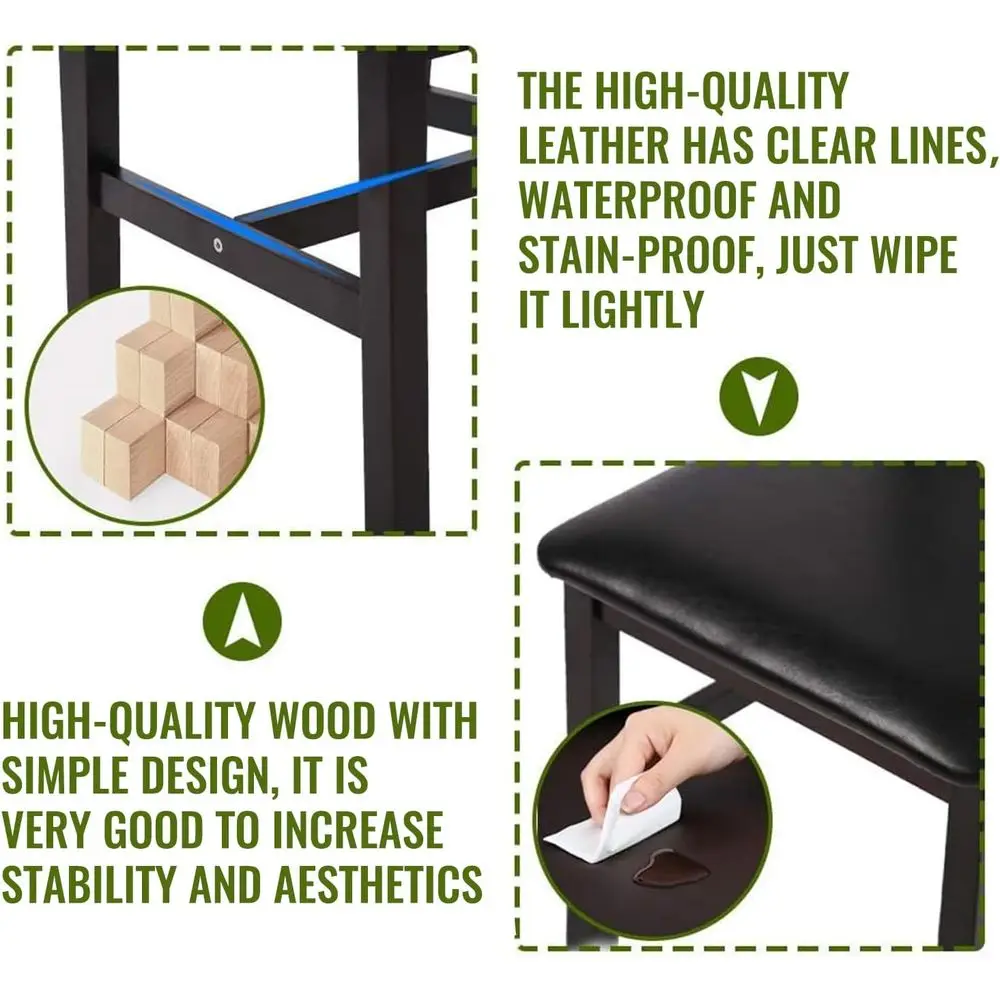 THE HIGH-QUALITY LEATHER HAS CLEAR LINES, WATERPROOF AND STAIN-PROOF, JUST WIPE IT LIGHTLY

HIGH-QUALITY WOOD WITH SIMPLE DESIGN, IT IS VERY GOOD TO INCREASE STABILITY AND AESTHETICS