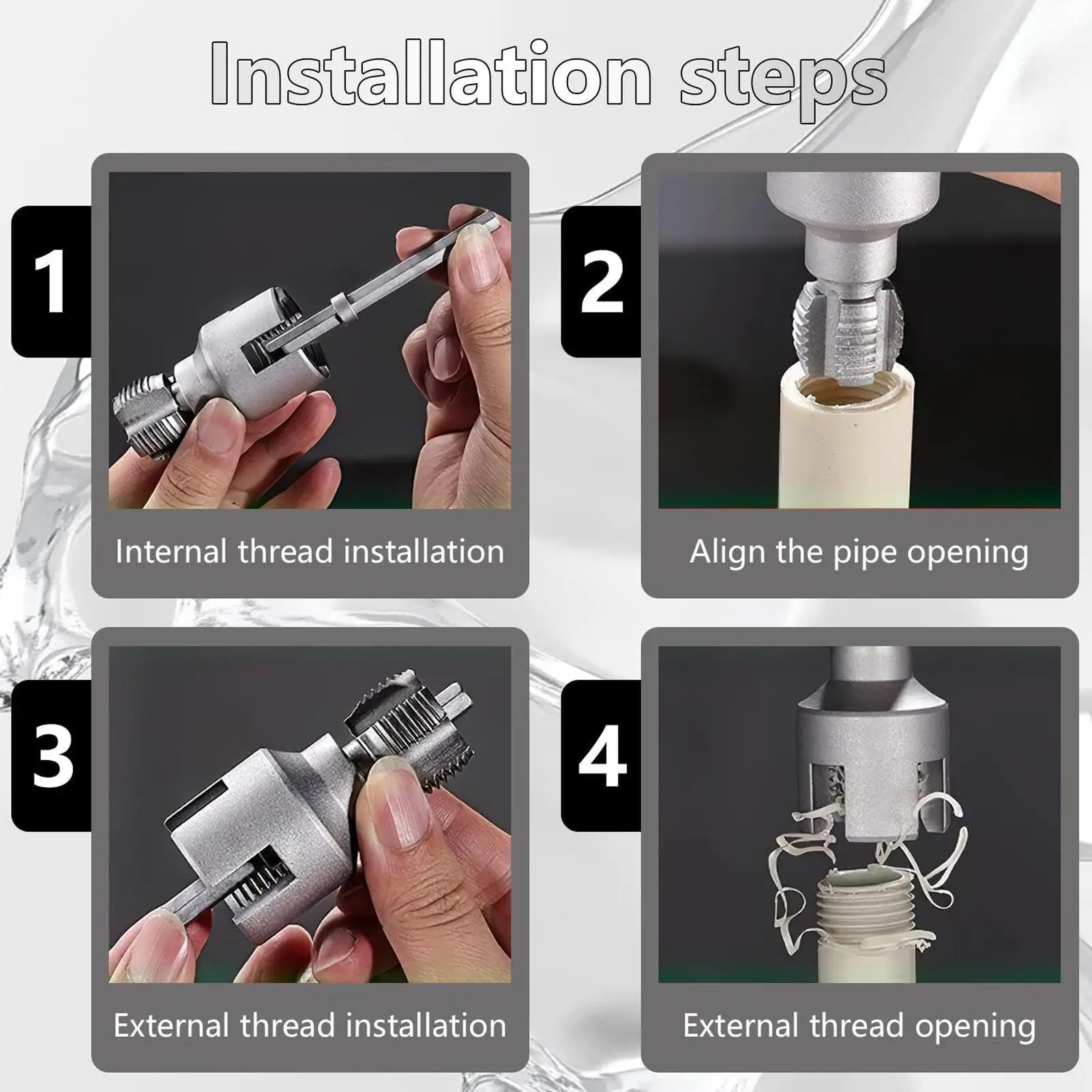 Installation steps

1

Internal thread installation

2

Align the pipe opening

3

External thread installation

4

External thread opening