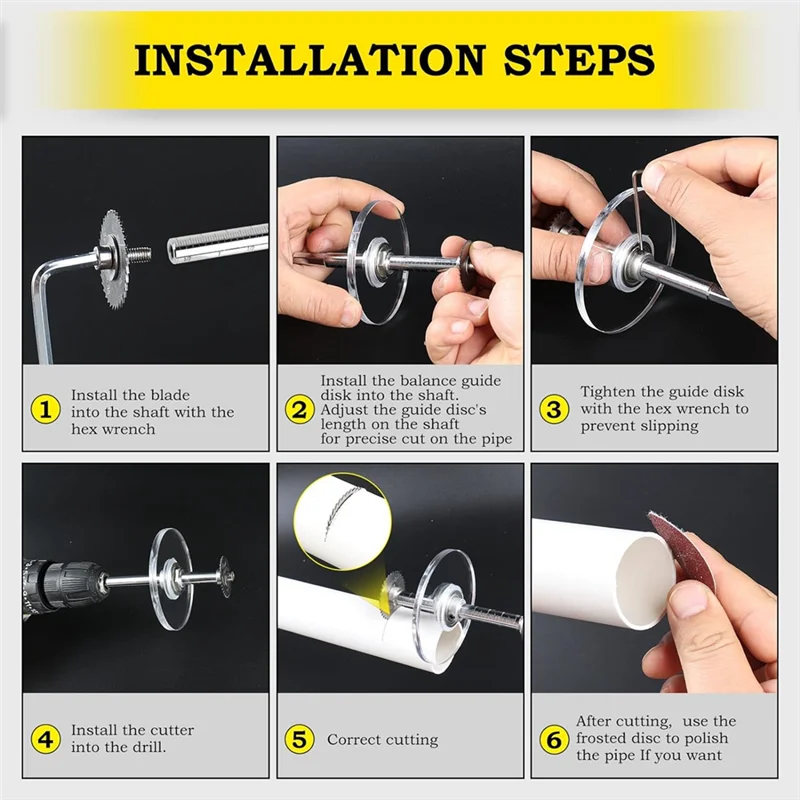 INSTALLATION STEPS

1 Install the blade into the shaft with the hex wrench

2 Install the balance guide disk into the shaft. Adjust the guide disc's length on the shaft for precise cut on the pipe

3 Tighten the guide disk with the hex wrench to prevent slipping

4 Install the cutter into the drill.

5 Correct cutting

6 After cutting, use the frosted disc to polish the pipe If you want