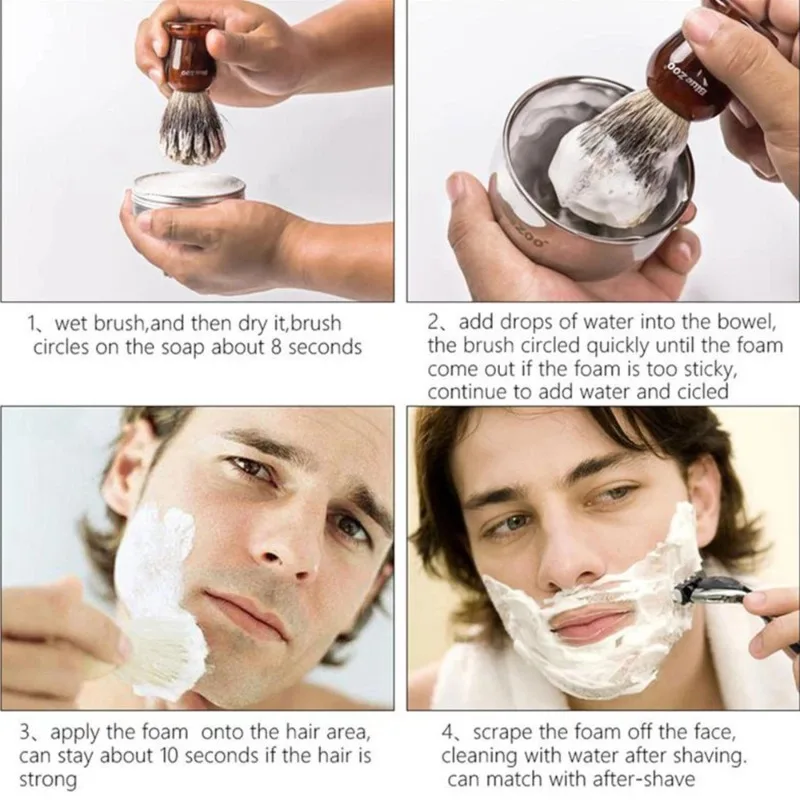 1、wet brush,and then dry it,brush circles on the soap about 8 seconds

2、add drops of water into the bowel, the brush circled quickly until the foam come out if the foam is too sticky, continue to add water and cicled

3、apply the foam onto the hair area, can stay about 10 seconds if the hair is strong

4、scrape the foam off the face, cleaning with water after shaving. can match with after-shave