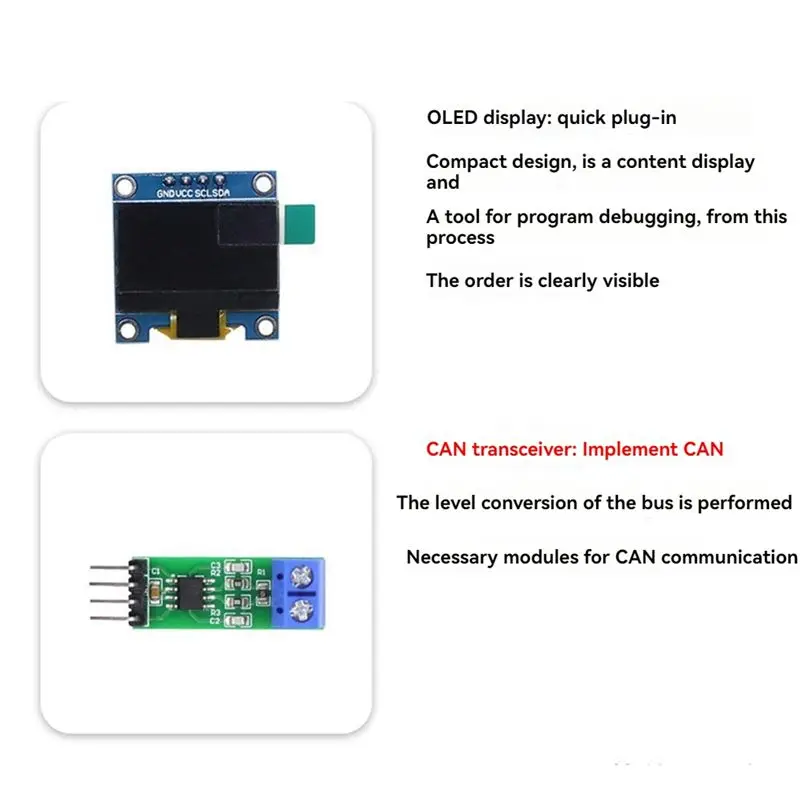 GND VCC SCL SDA

OLED display: quick plug-in

Compact design, is a content display and

A tool for program debugging, from this process

The order is clearly visible

C1 C3 R2 R1 R3 C2

CAN transceiver: Implement CAN

The level conversion of the bus is performed

Necessary modules for CAN communication