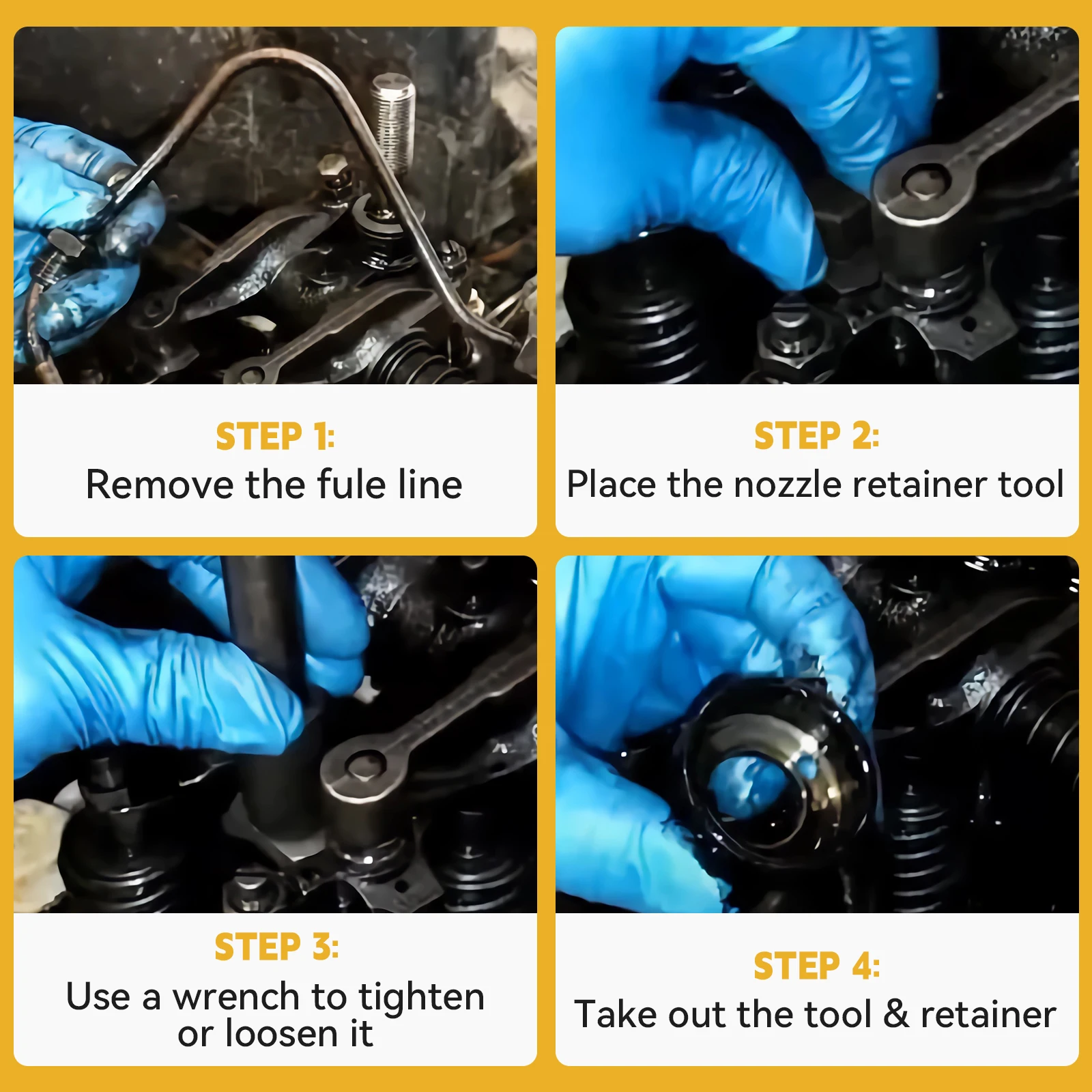 STEP 1:
Remove the fule line

STEP 2:
Place the nozzle retainer tool

STEP 3:
Use a wrench to tighten or loosen it

STEP 4:
Take out the tool & retainer