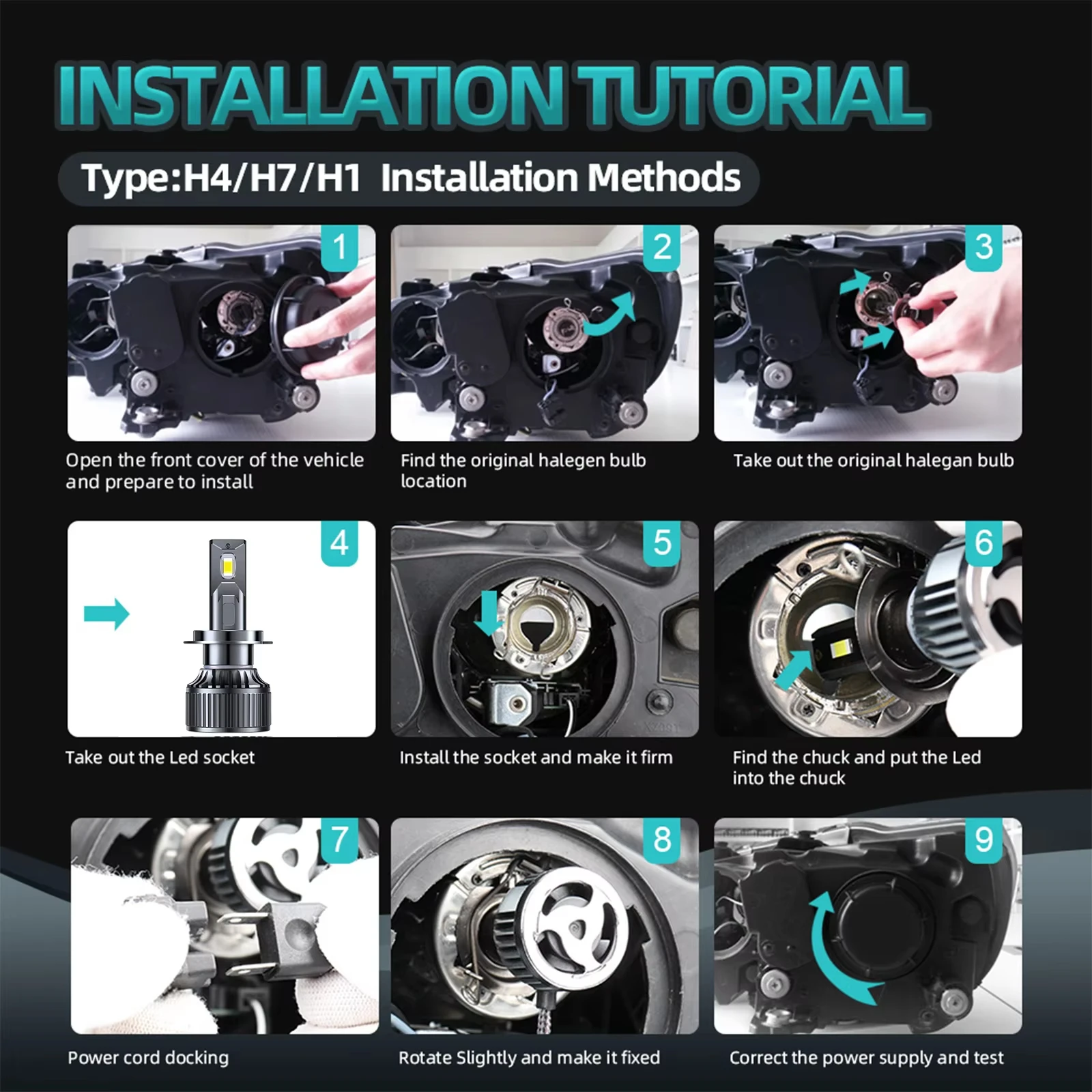 INSTALLATION TUTORIAL

Type:H4/H7/H1 Installation Methods

1

Open the front cover of the vehicle and prepare to install

2

Find the original halegen bulb location

3

Take out the original halegan bulb

4

Take out the Led socket

5

Install the socket and make it firm

6

Find the chuck and put the Led into the chuck

7

Power cord docking

8

Rotate Slightly and make it fixed

9

Correct the power supply and test