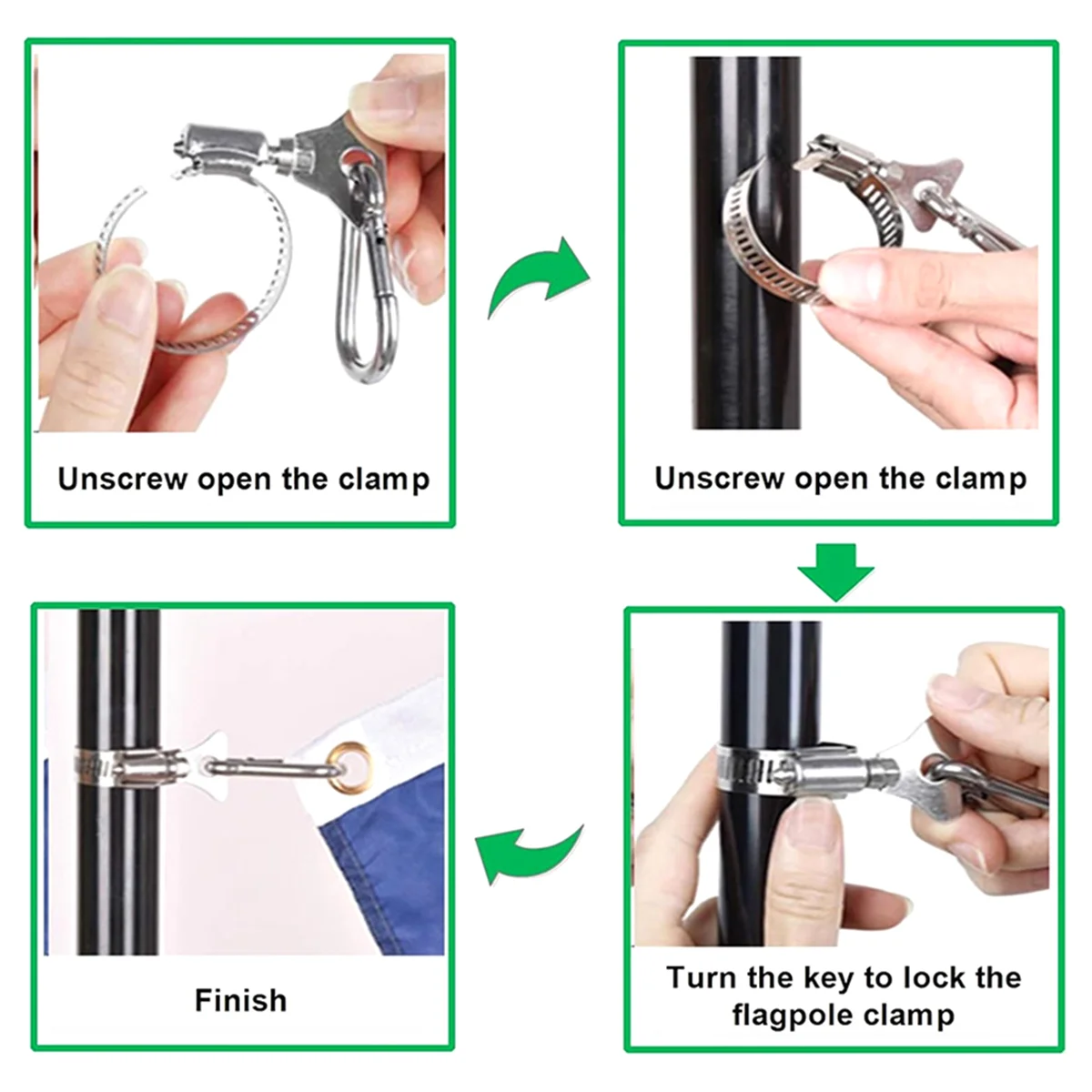 Unscrew open the clamp

Unscrew open the clamp

Turn the key to lock the flagpole clamp

Finish