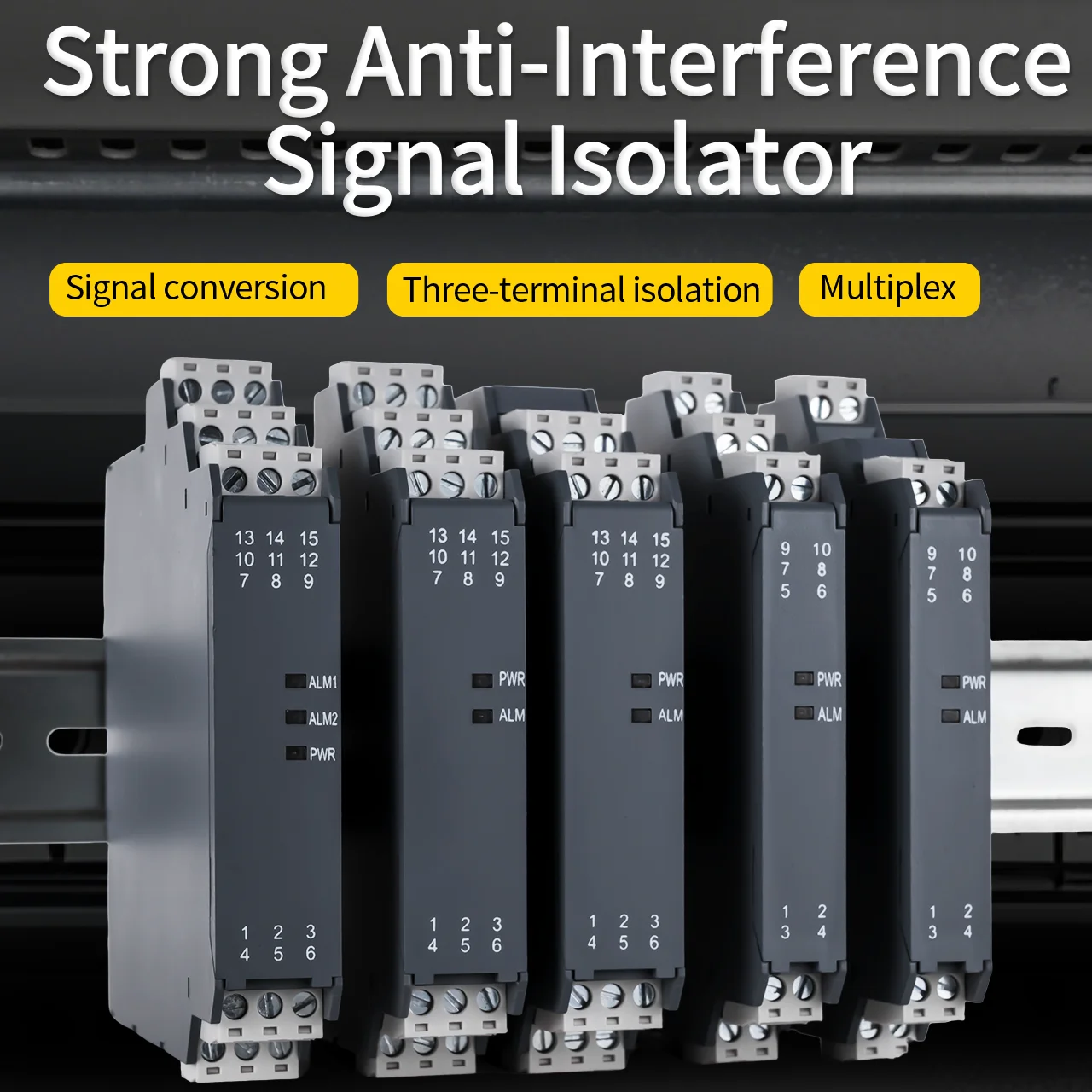 Strong Anti-Interference Signal Isolator

Signal conversion

Three-terminal isolation

Multiplex

13 14 15
10 11 12
7 8 9

ALM1
ALM2
PWR

1 2 3
4 5 6

13 14 15
10 11 12
7 8 9

PWR
ALM

1 2 3
4 5 6

13 14 15
10 11 12
7 8 9

PWR
ALM

1 2 3
4 5 6

9 10
7 8
5 6

PWR
ALM

1 2
3 4

9 10
7 8
5 6

PWR
ALM

1 2
3 4