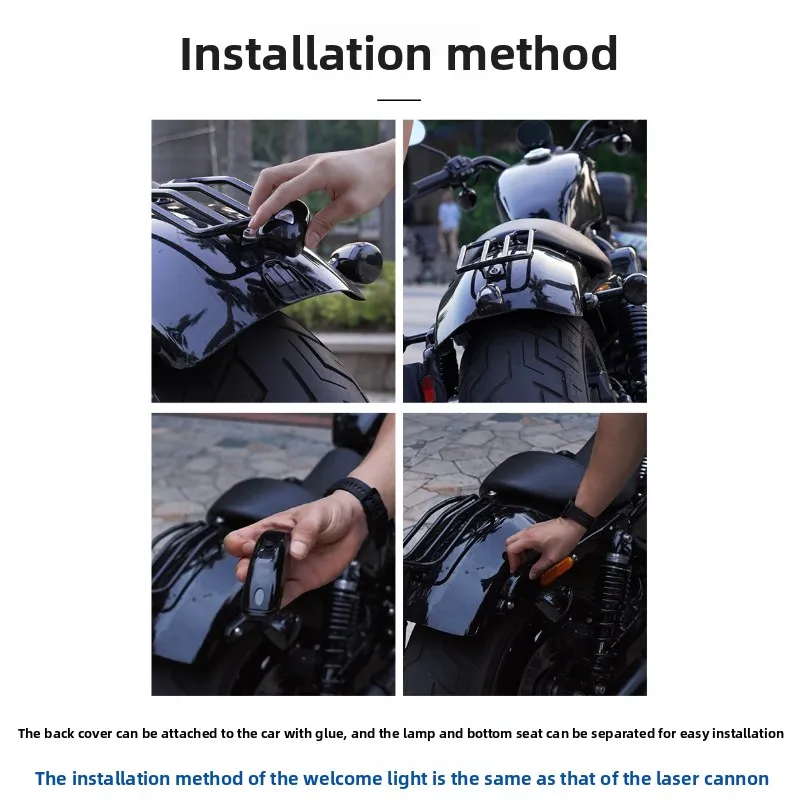 Installation method

The back cover can be attached to the car with glue, and the lamp and bottom seat can be separated for easy installation

The installation method of the welcome light is the same as that of the laser cannon