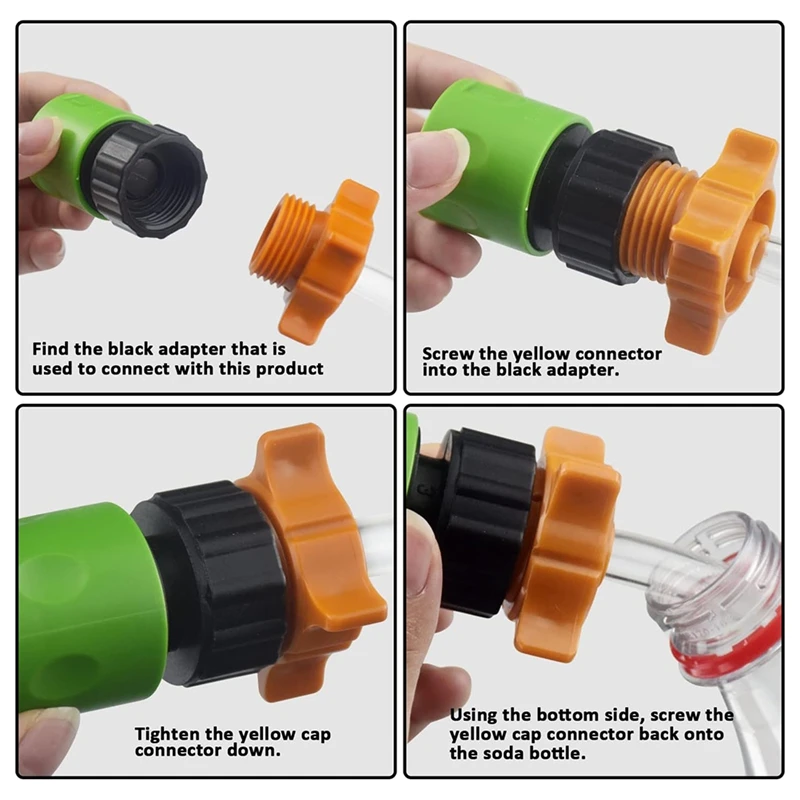 Find the black adapter that is used to connect with this product

Screw the yellow connector into the black adapter.

Tighten the yellow cap connector down.

Using the bottom side, screw the yellow cap connector back onto the soda bottle.