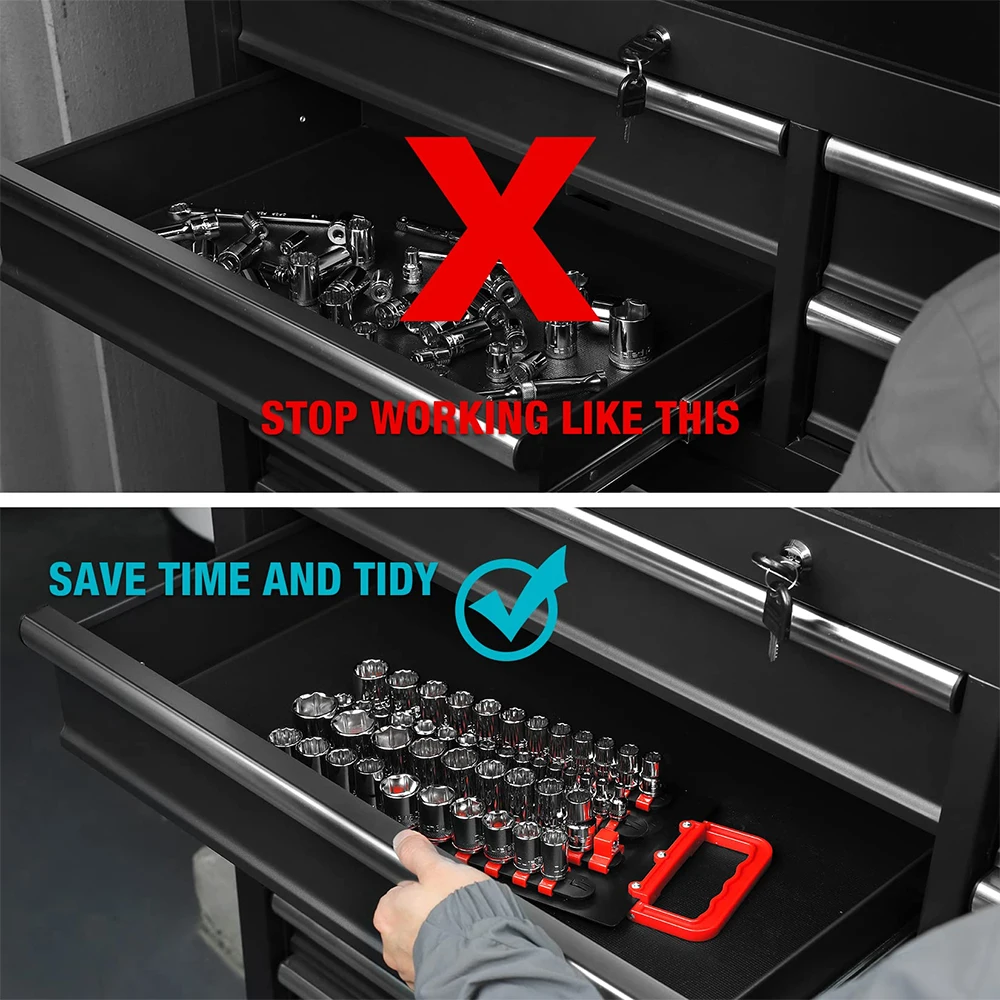 X
STOP WORKING LIKE THIS

SAVE TIME AND TIDY