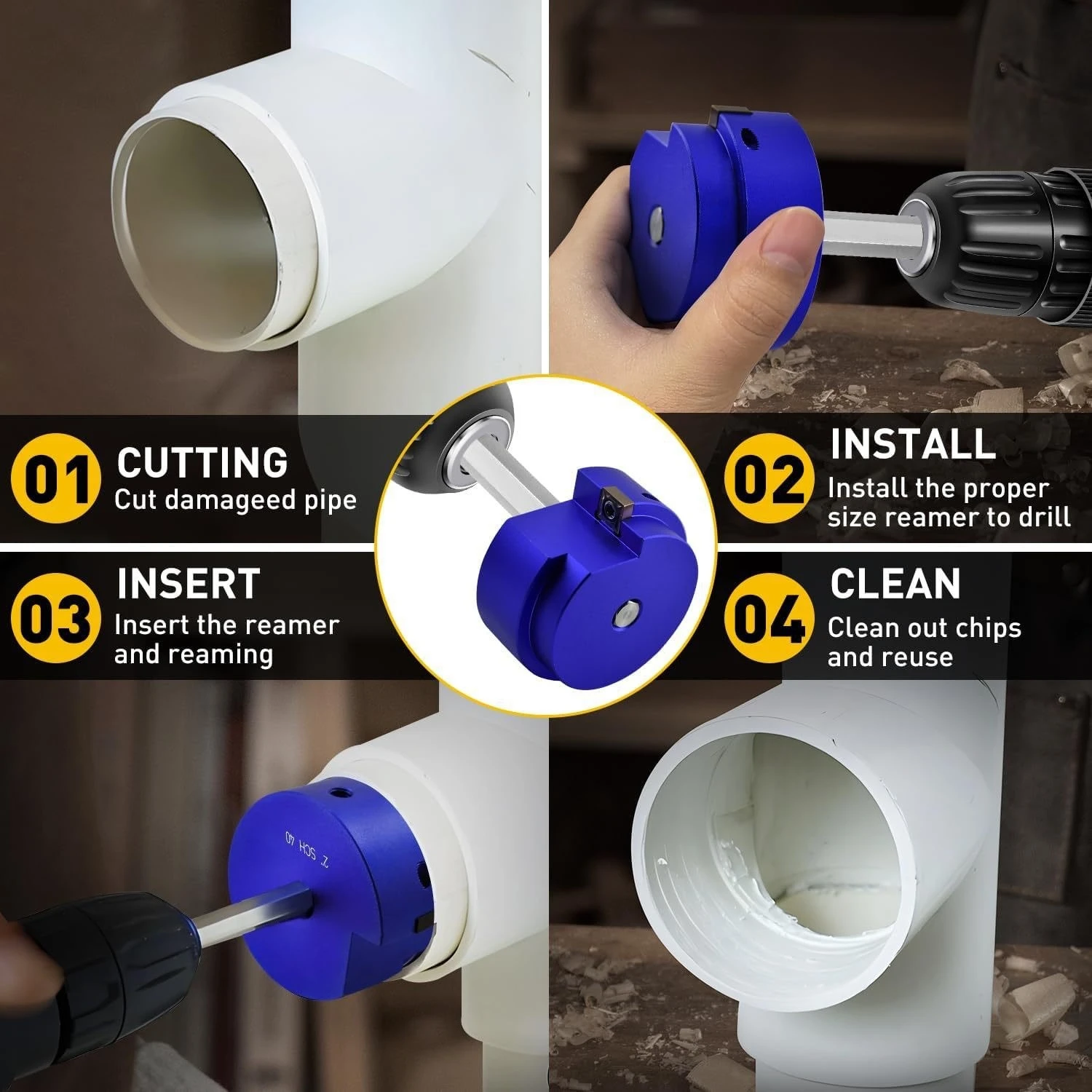 01 CUTTING
Cut damageed pipe

02 INSTALL
Install the proper size reamer to drill

03 INSERT
Insert the reamer and reaming

04 CLEAN
Clean out chips and reuse

2" SCH 40