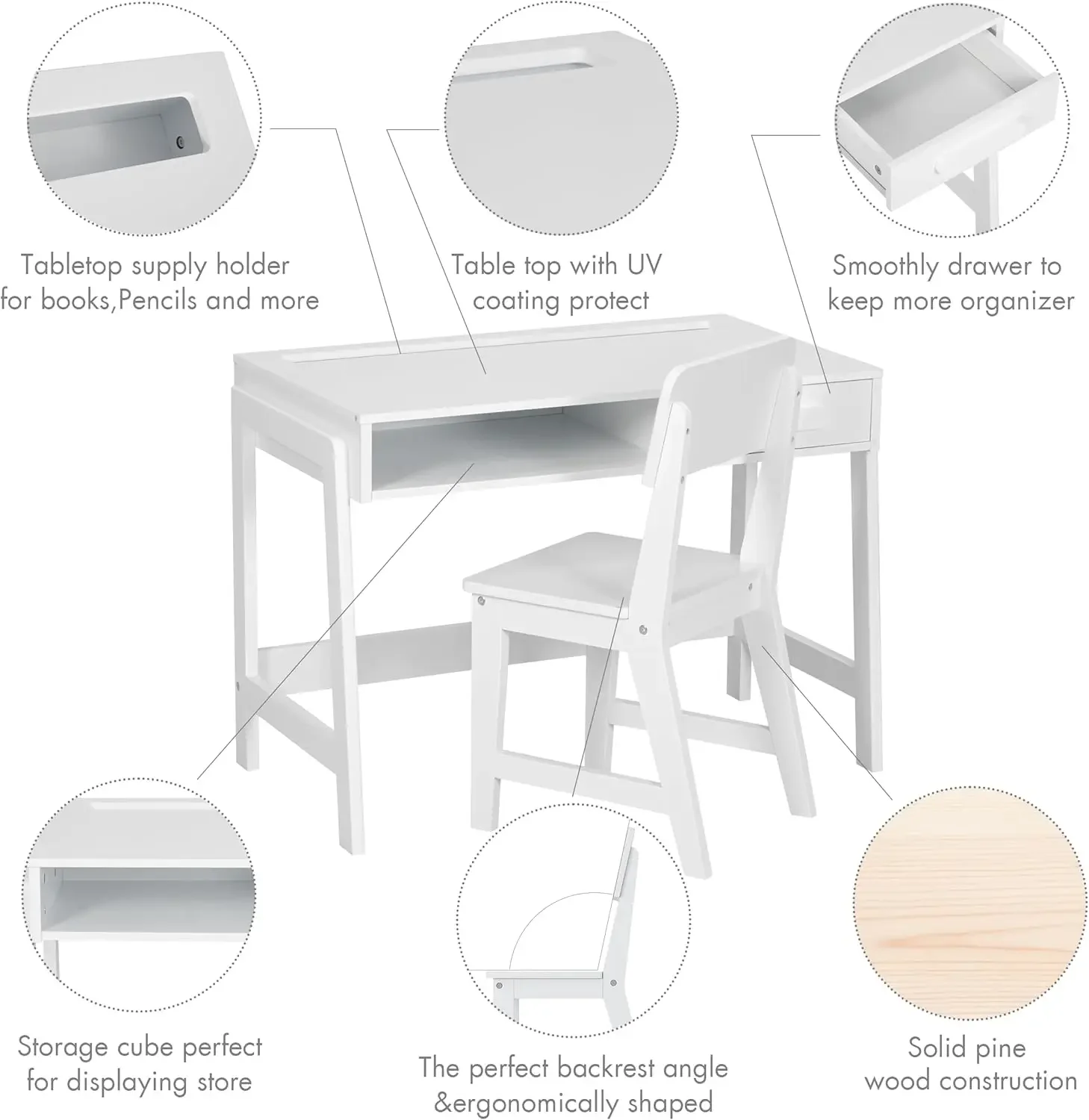 Tabletop supply holder for books,Pencils and more

Table top with UV coating protect

Smoothly drawer to keep more organizer

Storage cube perfect for displaying store

The perfect backrest angle &ergonomically shaped

Solid pine wood construction