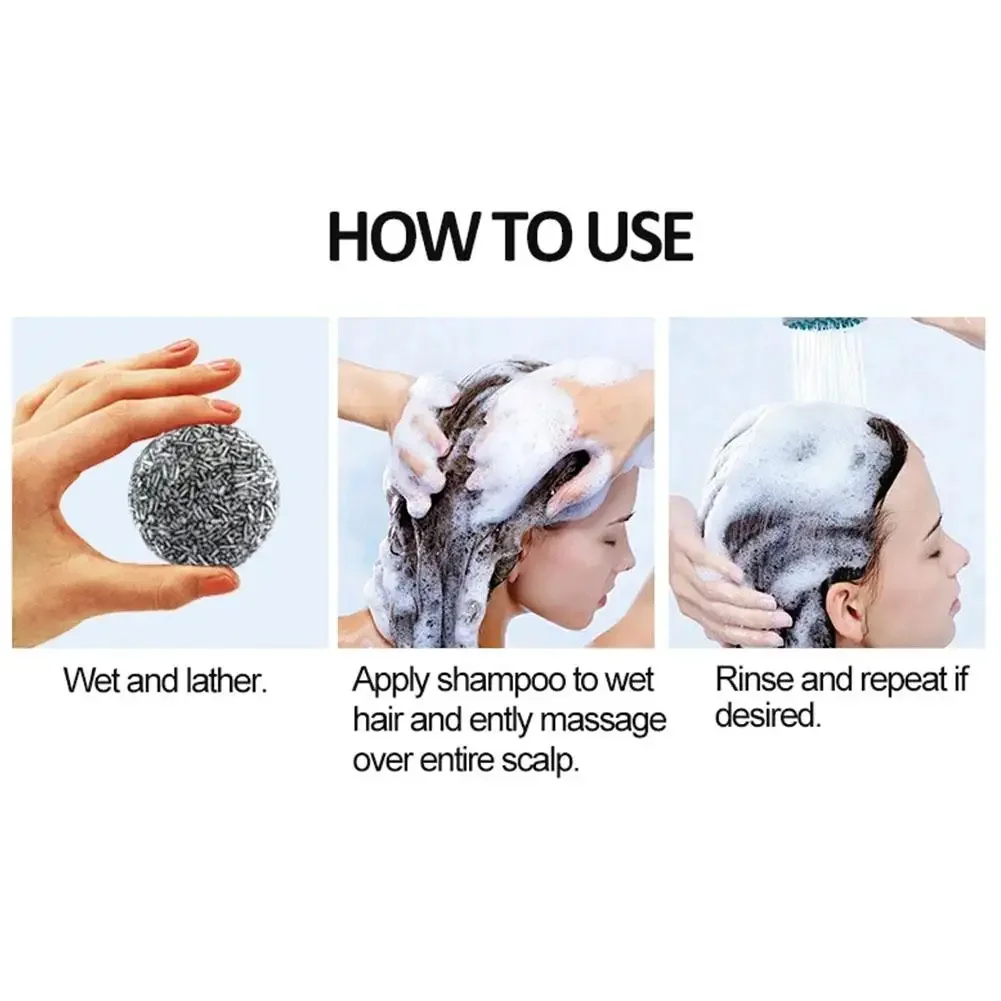 HOW TO USE

Wet and lather.

Apply shampoo to wet hair and ently massage over entire scalp.

Rinse and repeat if desired.