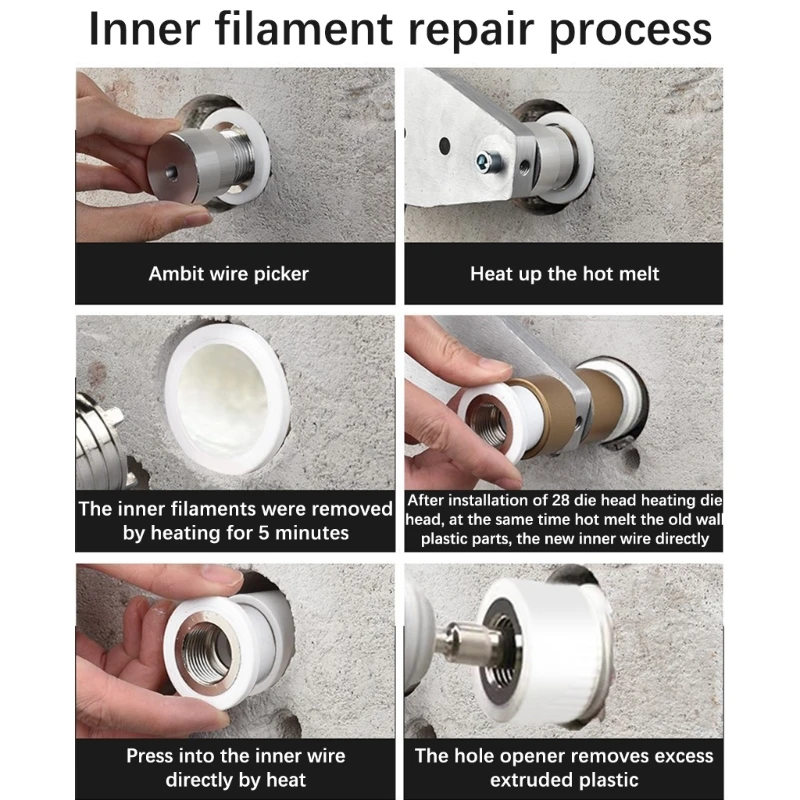 Inner filament repair process

Ambit wire picker

Heat up the hot melt

The inner filaments were removed by heating for 5 minutes

After installation of 28 die head heating die head, at the same time hot melt the old wall plastic parts, the new inner wire directly

Press into the inner wire directly by heat

The hole opener removes excess extruded plastic