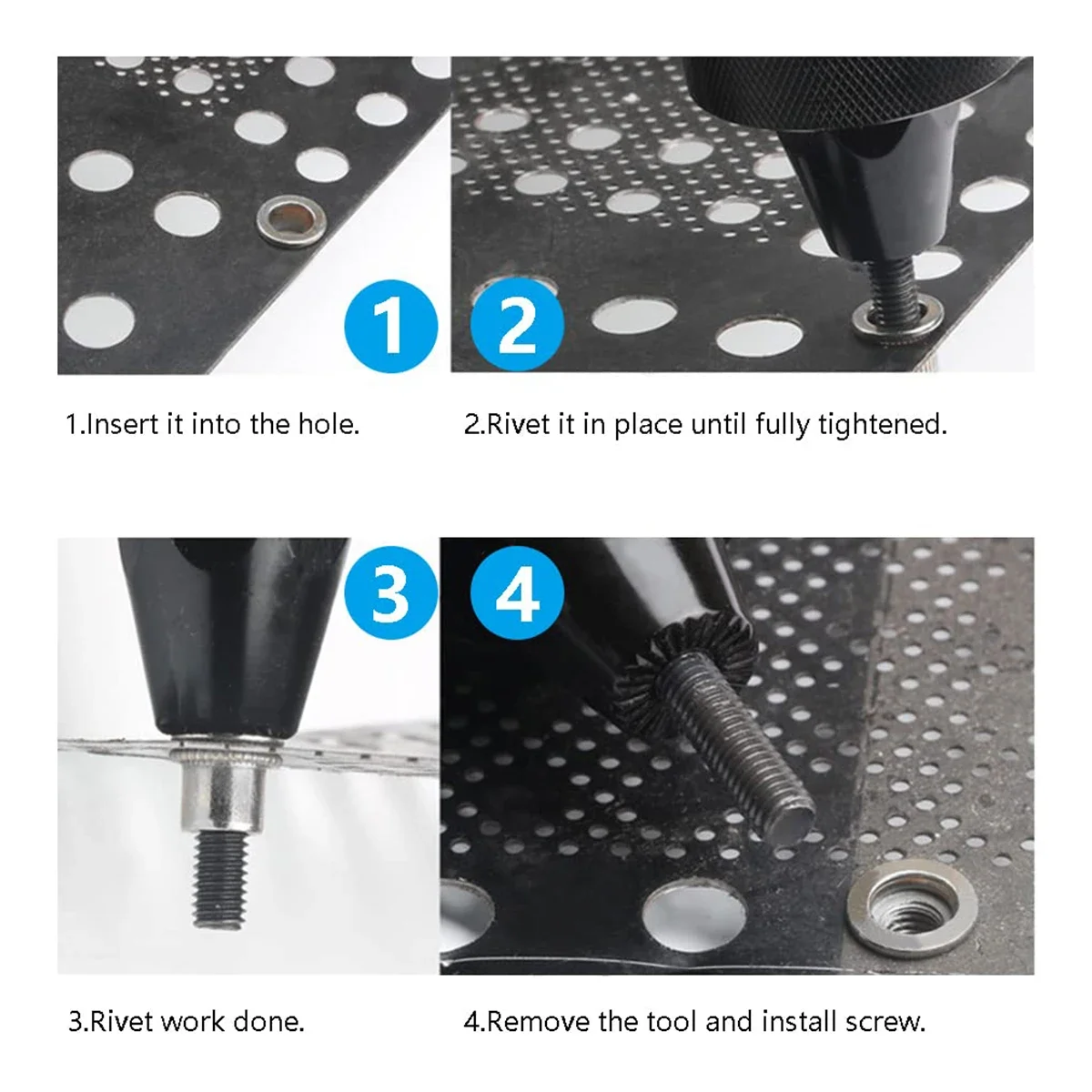 1

2

1.Insert it into the hole.

2.Rivet it in place until fully tightened.

3

4

3.Rivet work done.

4.Remove the tool and install screw.