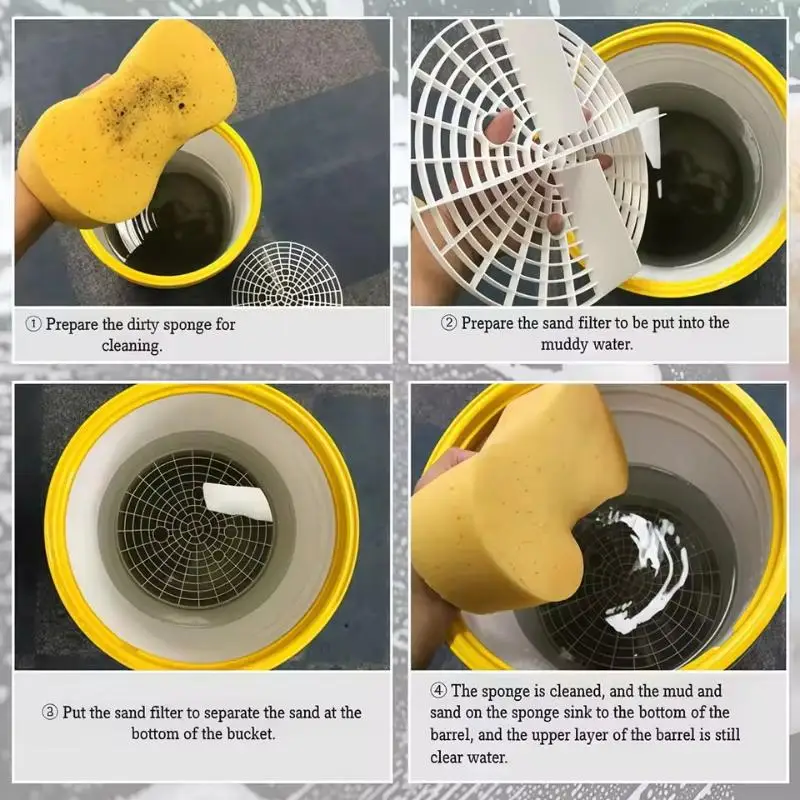 ① Prepare the dirty sponge for cleaning.

② Prepare the sand filter to be put into the muddy water.

③ Put the sand filter to separate the sand at the bottom of the bucket.

④ The sponge is cleaned, and the mud and sand on the sponge sink to the bottom of the barrel, and the upper layer of the barrel is still clear water.