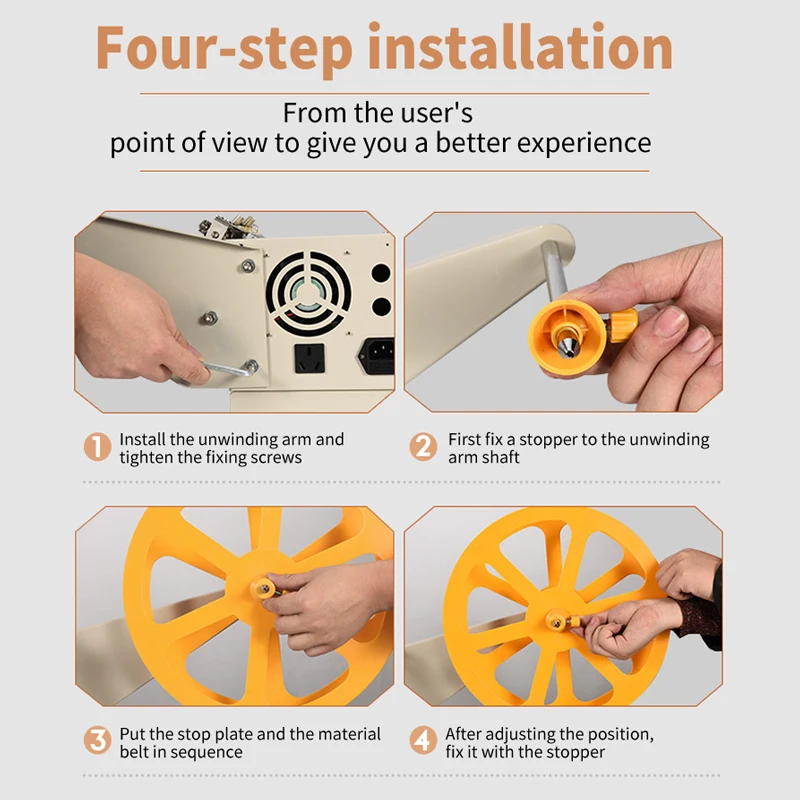 Four-step installation

From the user's point of view to give you a better experience

1 Install the unwinding arm and tighten the fixing screws

2 First fix a stopper to the unwinding arm shaft

3 Put the stop plate and the material belt in sequence

4 After adjusting the position, fix it with the stopper