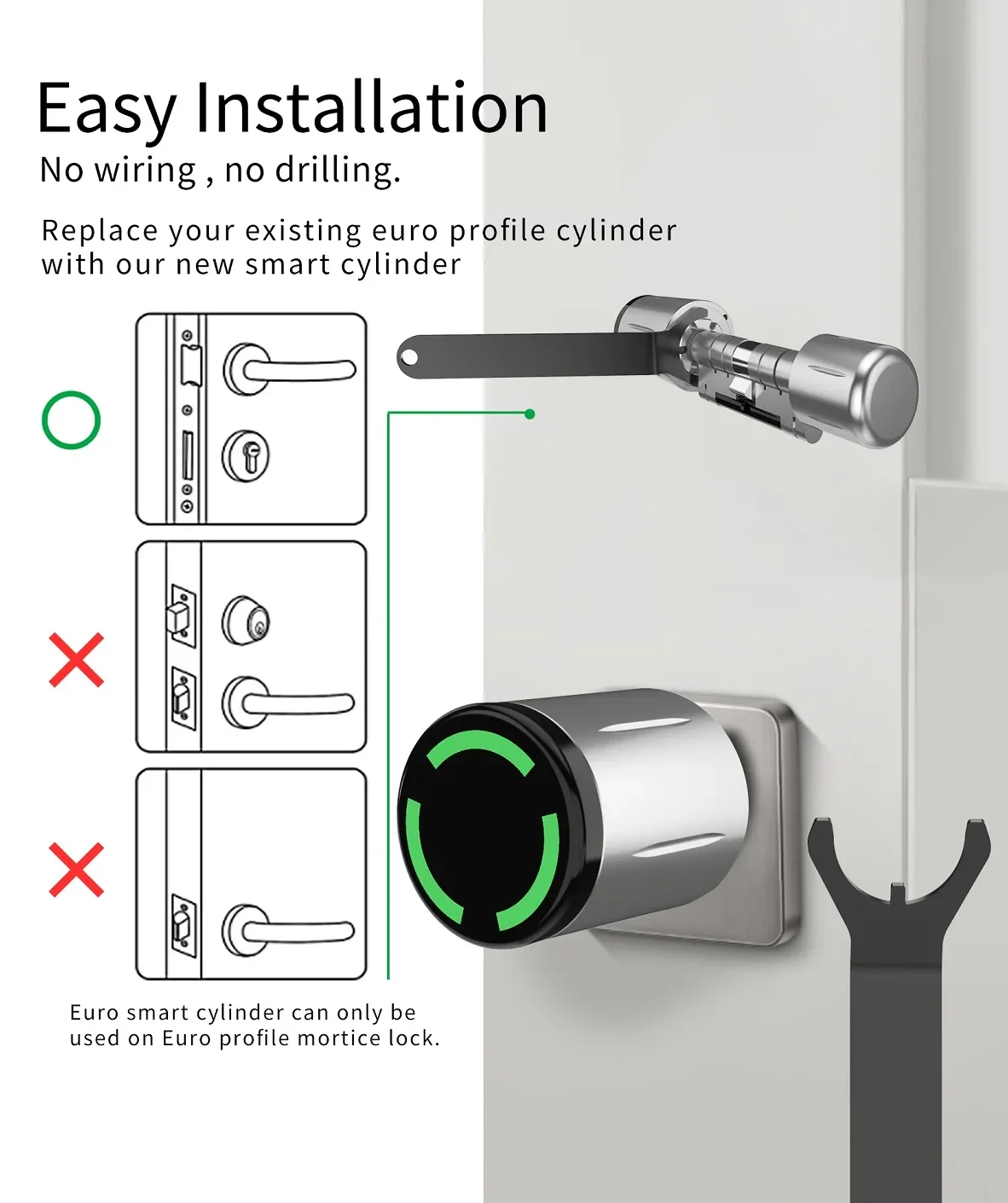 Easy Installation
No wiring , no drilling.

Replace your existing euro profile cylinder with our new smart cylinder

Euro smart cylinder can only be used on Euro profile mortice lock.