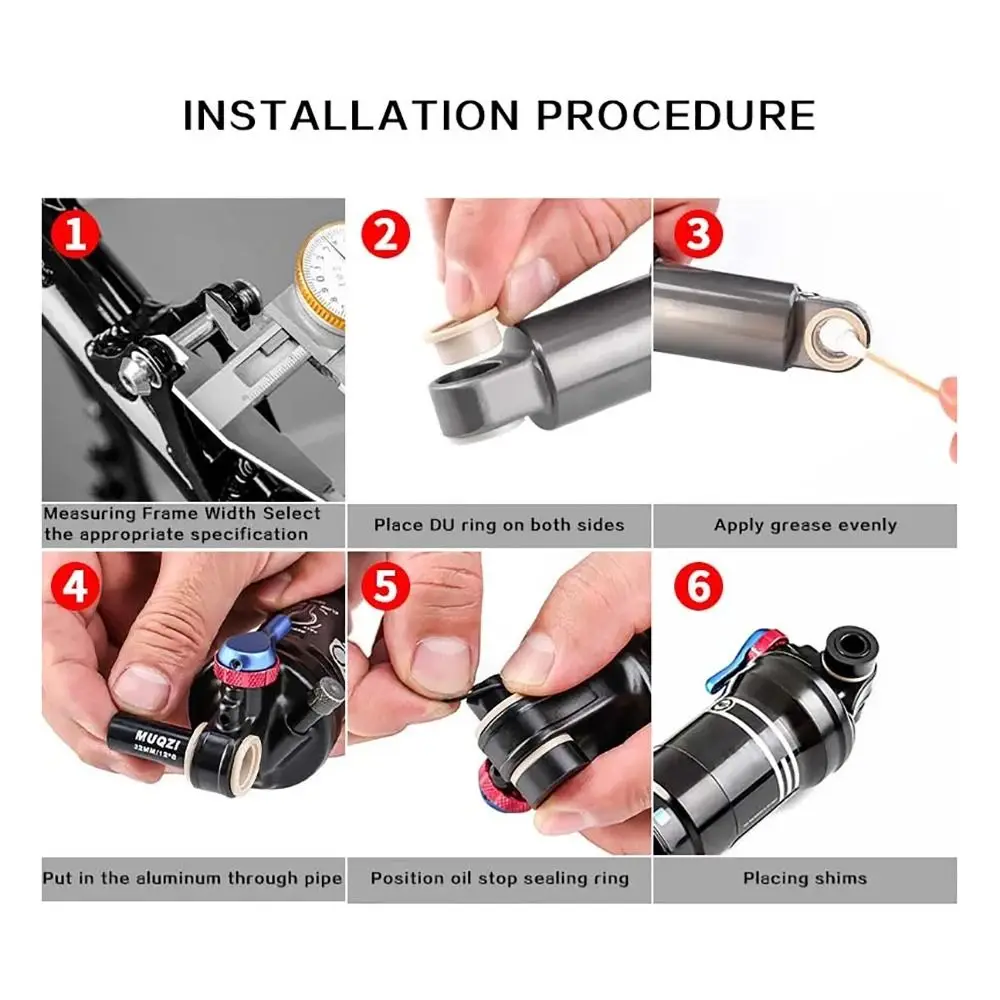 INSTALLATION PROCEDURE

1

Measuring Frame Width Select the appropriate specification

2

Place DU ring on both sides

3

Apply grease evenly

4

MUQZI

22MM/12*8

Put in the aluminum through pipe

5

Position oil stop sealing ring

6

Placing shims