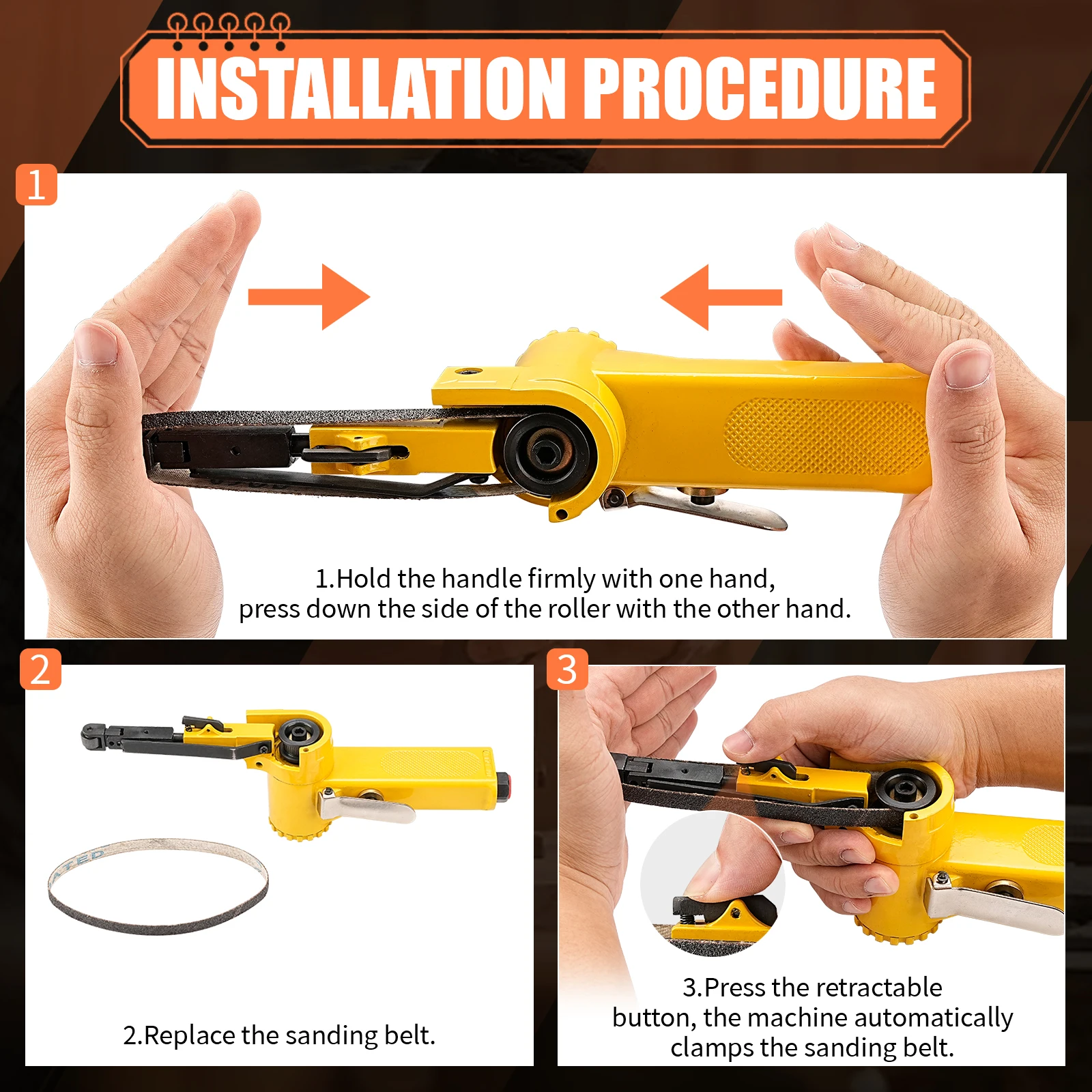 INSTALLATION PROCEDURE

1

1.Hold the handle firmly with one hand, press down the side of the roller with the other hand.

2

2.Replace the sanding belt.

3

3.Press the retractable button, the machine automatically clamps the sanding belt.