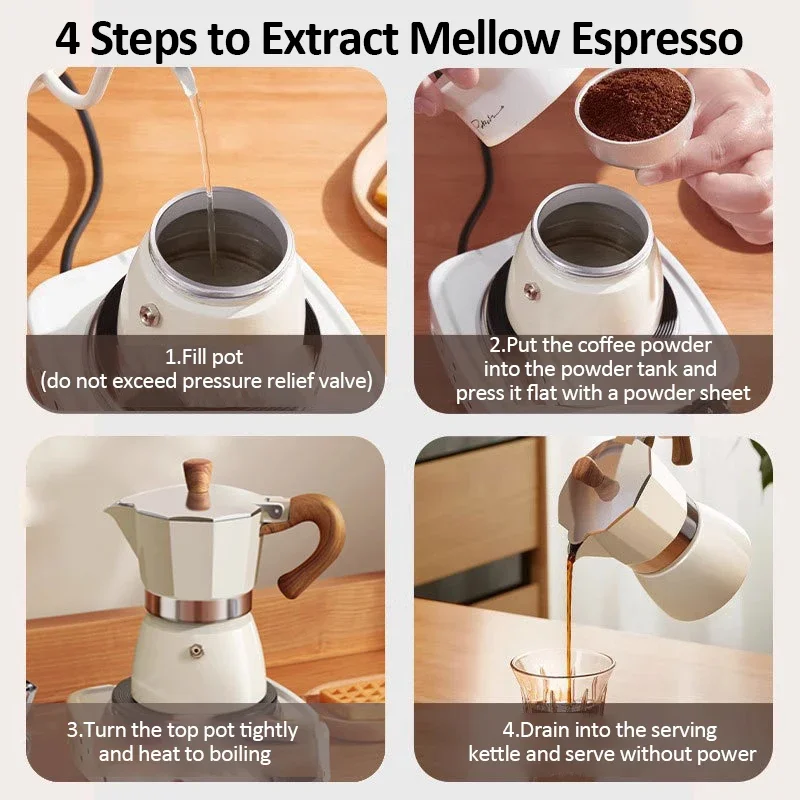 4 Steps to Extract Mellow Espresso

1.Fill pot
(do not exceed pressure relief valve)

2.Put the coffee powder into the powder tank and press it flat with a powder sheet

3.Turn the top pot tightly and heat to boiling

4.Drain into the serving kettle and serve without power