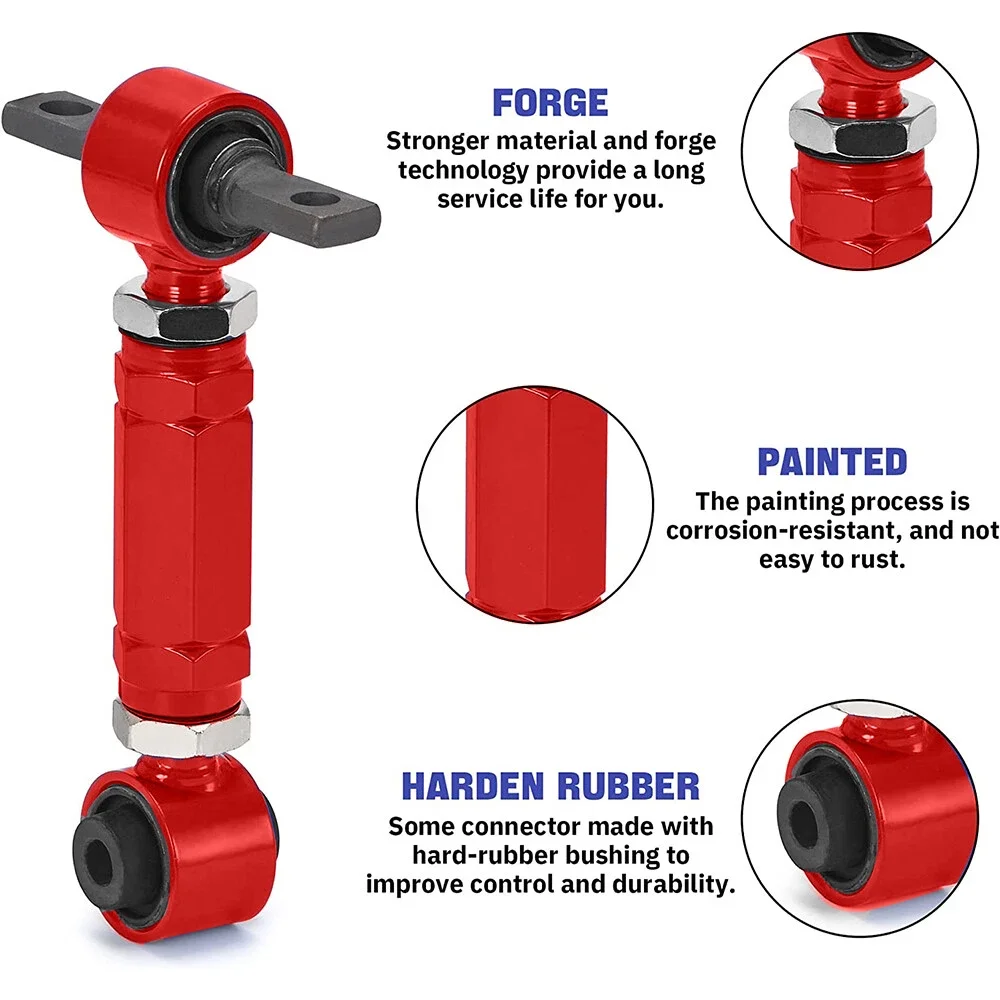 FORGE

Stronger material and forge technology provide a long service life for you.

PAINTED

The painting process is corrosion-resistant, and not easy to rust.

HARDEN RUBBER

Some connector made with hard-rubber bushing to improve control and durability.