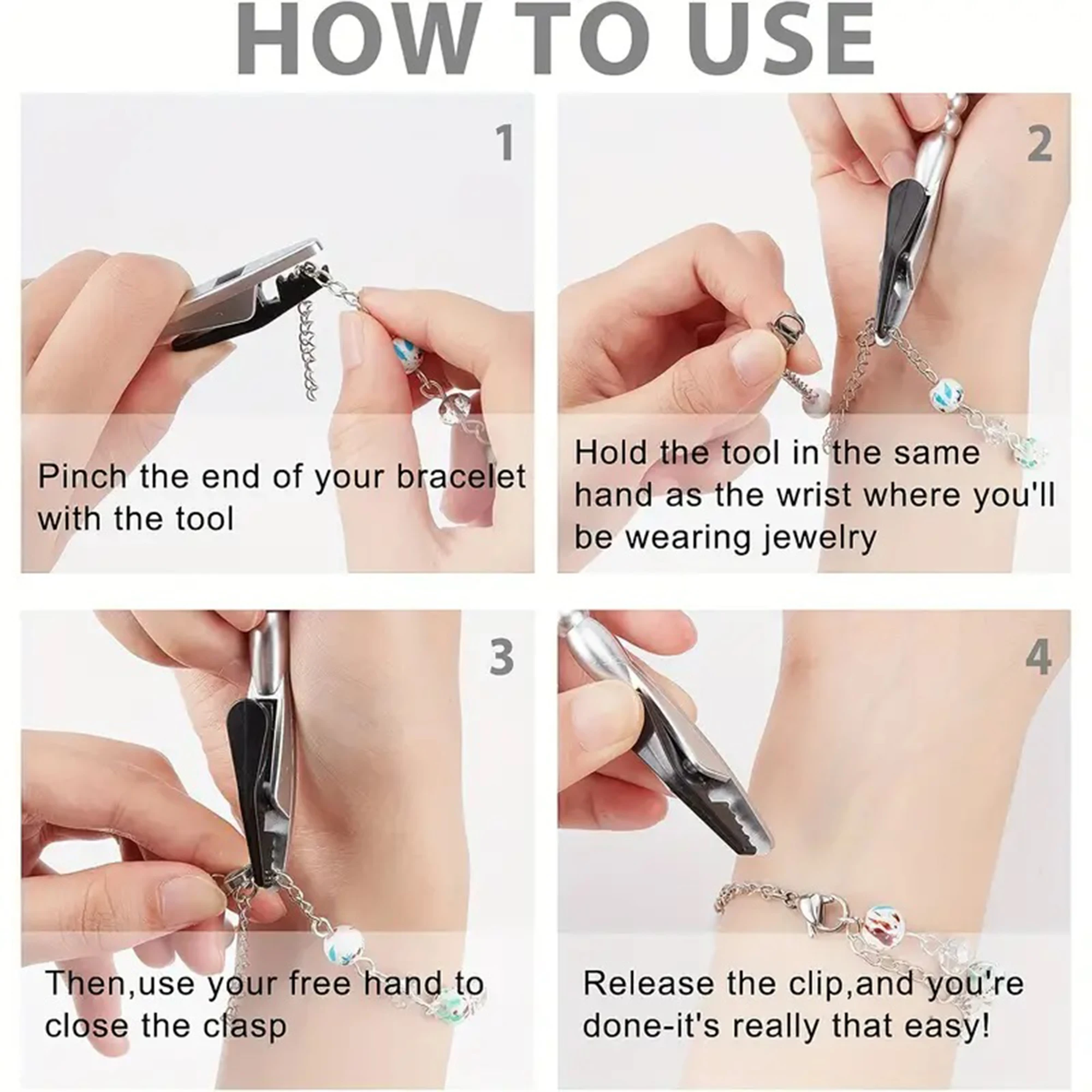 HOW TO USE

1

Pinch the end of your bracelet with the tool

2

Hold the tool in the same hand as the wrist where you'll be wearing jewelry

3

Then,use your free hand to close the clasp

4

Release the clip,and you're done-it's really that easy!