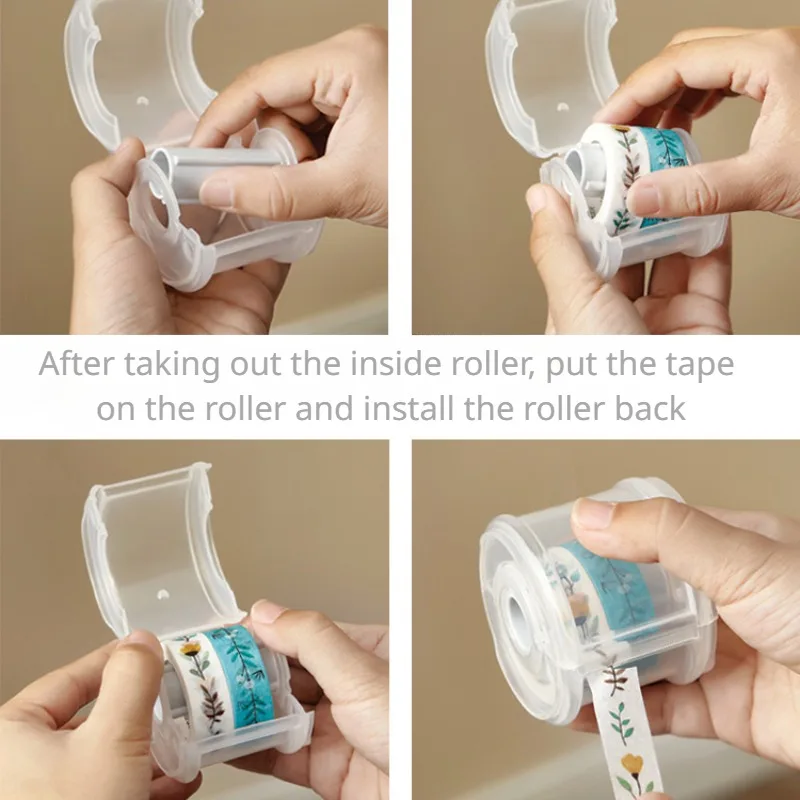 After taking out the inside roller, put the tape on the roller and install the roller back