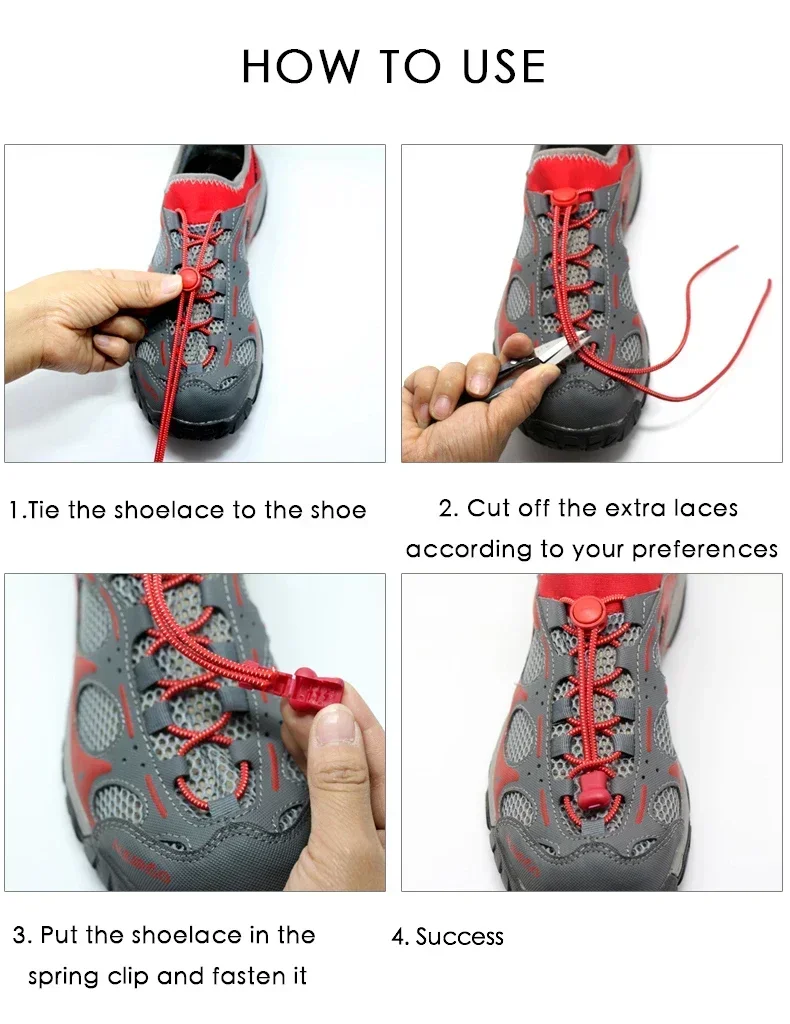 HOW TO USE

1.Tie the shoelace to the shoe

2. Cut off the extra laces according to your preferences

3. Put the shoelace in the spring clip and fasten it

4. Success