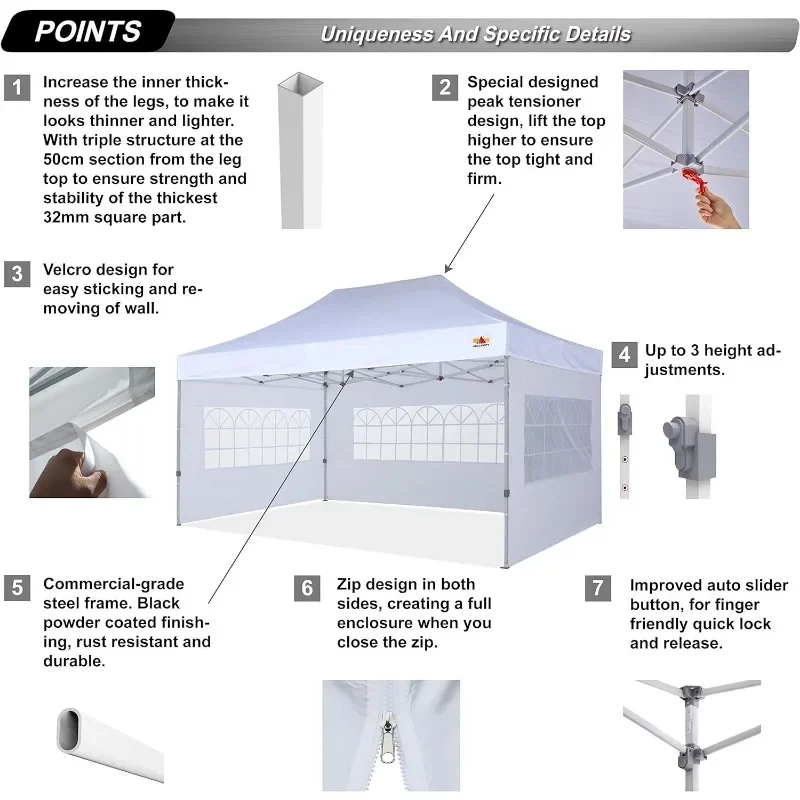 POINTS

Uniqueness And Specific Details

1 Increase the inner thickness of the legs, to make it looks thinner and lighter. With triple structure at the 50cm section from the leg top to ensure strength and stability of the thickest 32mm square part.

2 Special designed peak tensioner design, lift the top higher to ensure the top tight and firm.

3 Velcro design for easy sticking and removing of wall.

4 Up to 3 height adjustments.

5 Commercial-grade steel frame. Black powder coated finishing, rust resistant and durable.

6 Zip design in both sides, creating a full enclosure when you close the zip.

7 Improved auto slider button, for finger friendly quick lock and release.