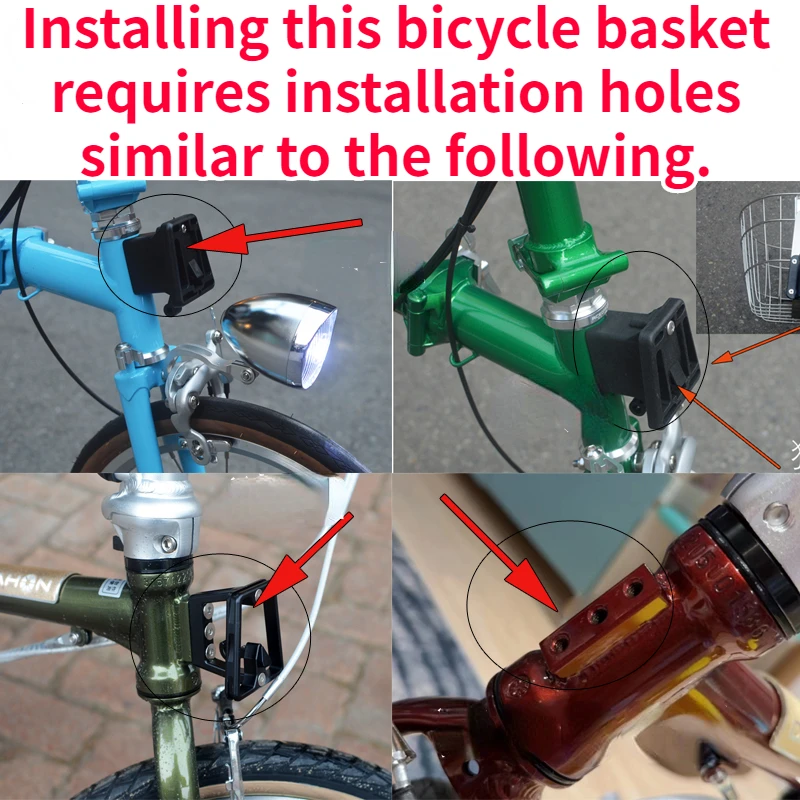 Installing this bicycle basket requires installation holes similar to the following.

AHON