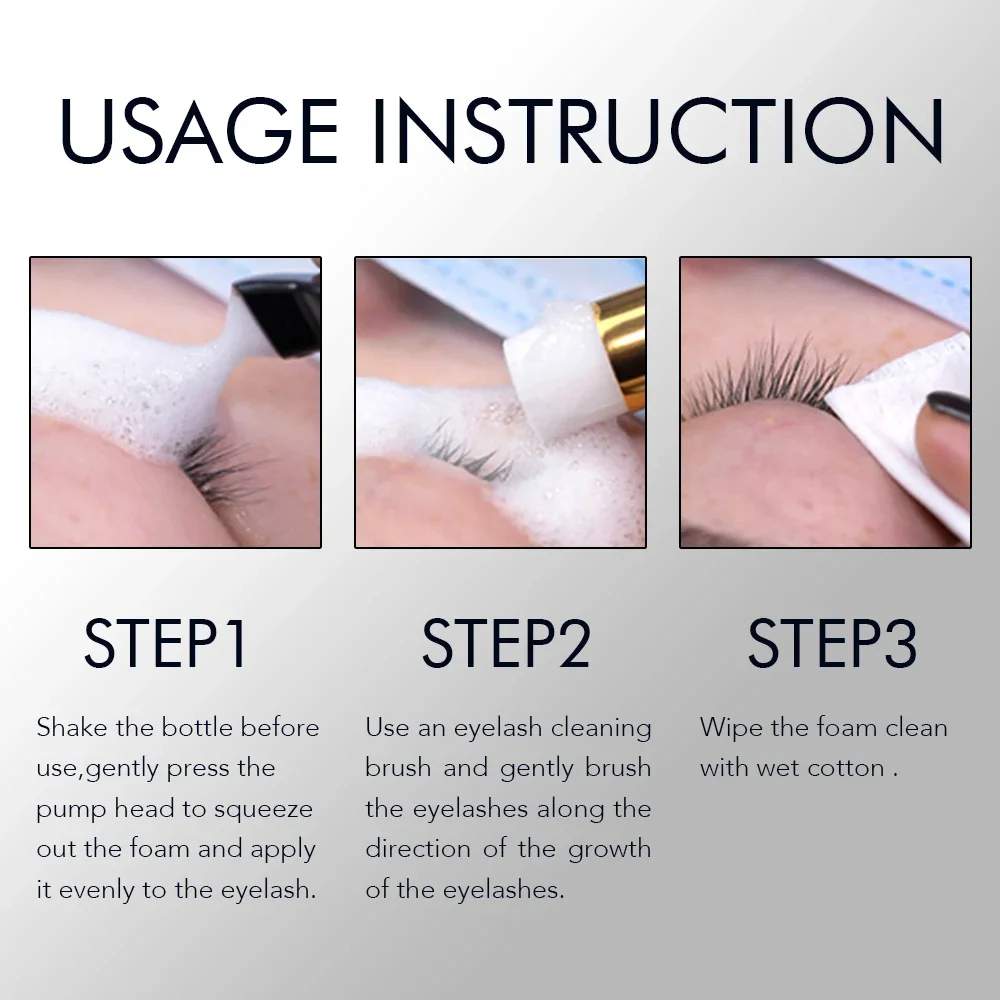 USAGE INSTRUCTION

STEP1

Shake the bottle before use,gently press the pump head to squeeze out the foam and apply it evenly to the eyelash.

STEP2

Use an eyelash cleaning brush and gently brush the eyelashes along the direction of the growth of the eyelashes.

STEP3

Wipe the foam clean with wet cotton .