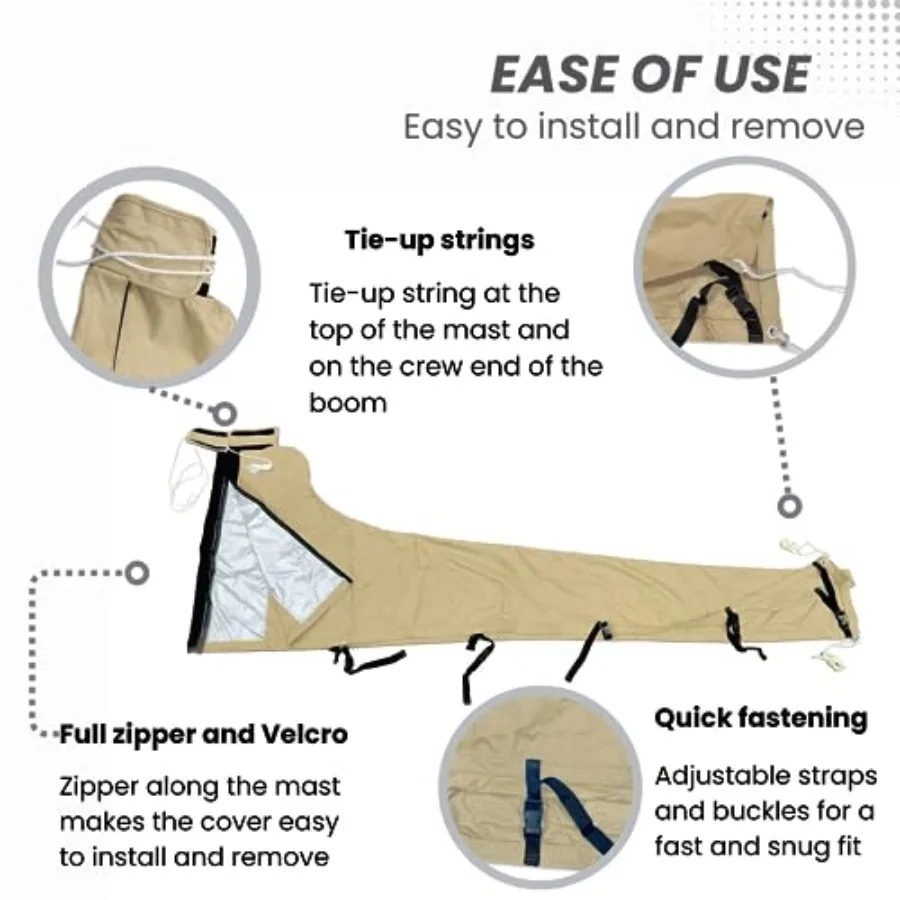 EASE OF USE
Easy to install and remove

Tie-up strings

Tie-up string at the top of the mast and on the crew end of the boom

Full zipper and Velcro

Zipper along the mast makes the cover easy to install and remove

Quick fastening

Adjustable straps and buckles for a fast and snug fit