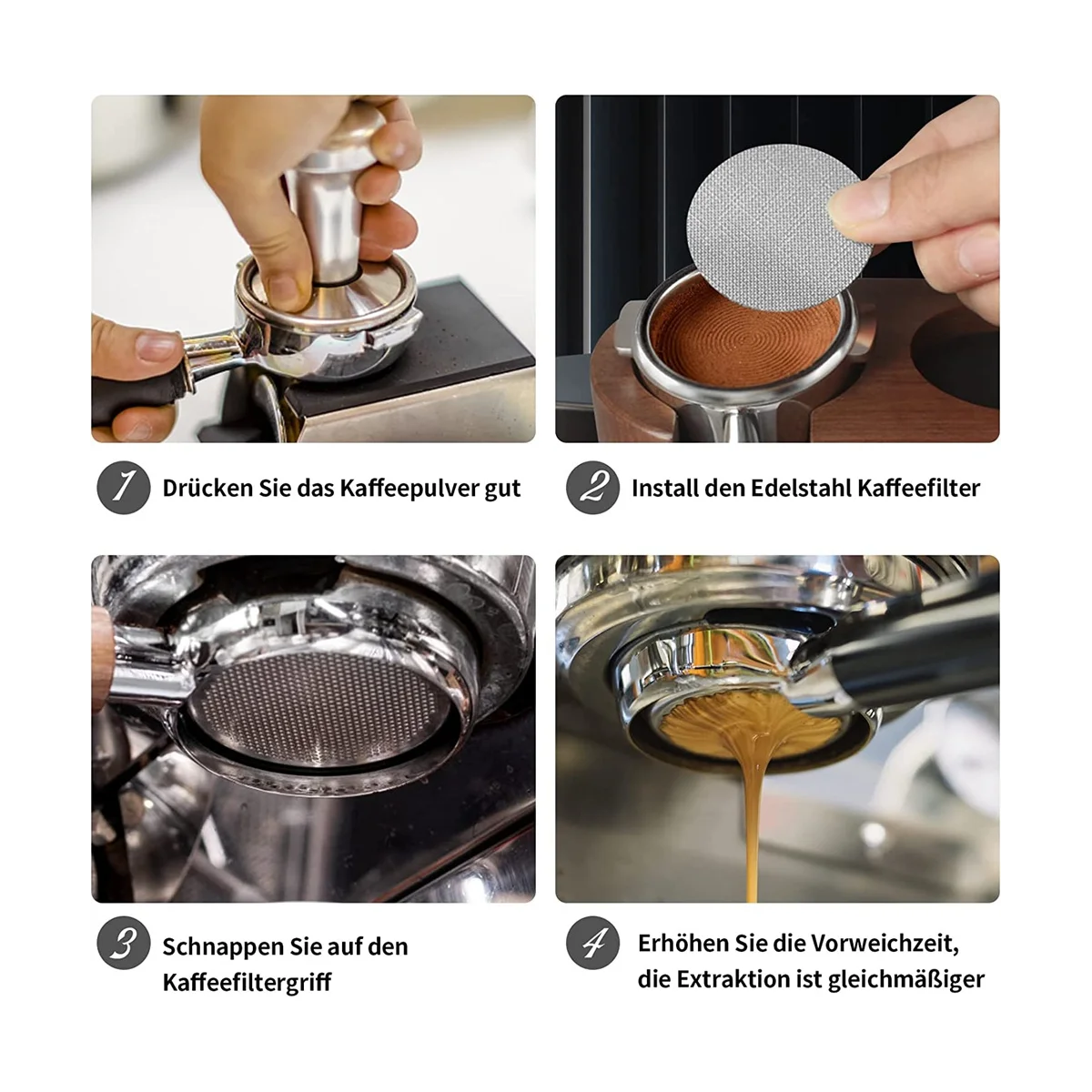 1 Drücken Sie das Kaffeepulver gut

2 Install den Edelstahl Kaffeefilter

3 Schnappen Sie auf den Kaffeefiltergriff

4 Erhöhen Sie die Vorweichzeit, die Extraktion ist gleichmäßiger