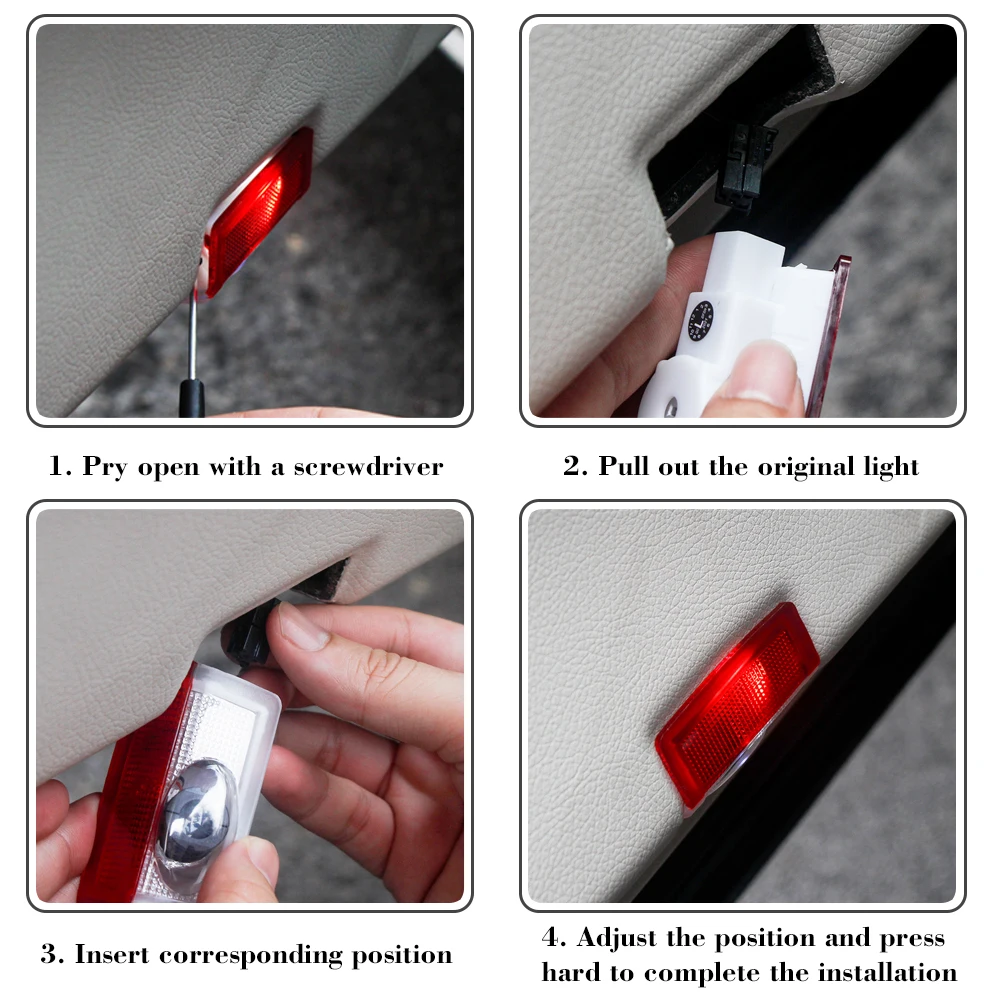 1. Pry open with a screwdriver

2. Pull out the original light

3. Insert corresponding position

4. Adjust the position and press hard to complete the installation