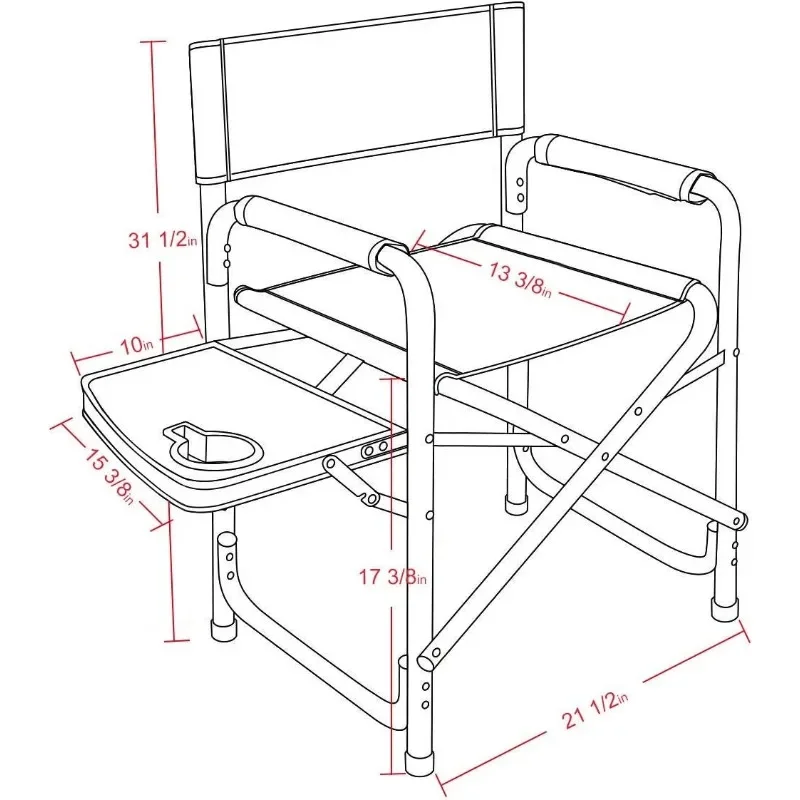 31 1/2in

13 3/8in

10in

15 3/8in

17 3/8in

21 1/2in