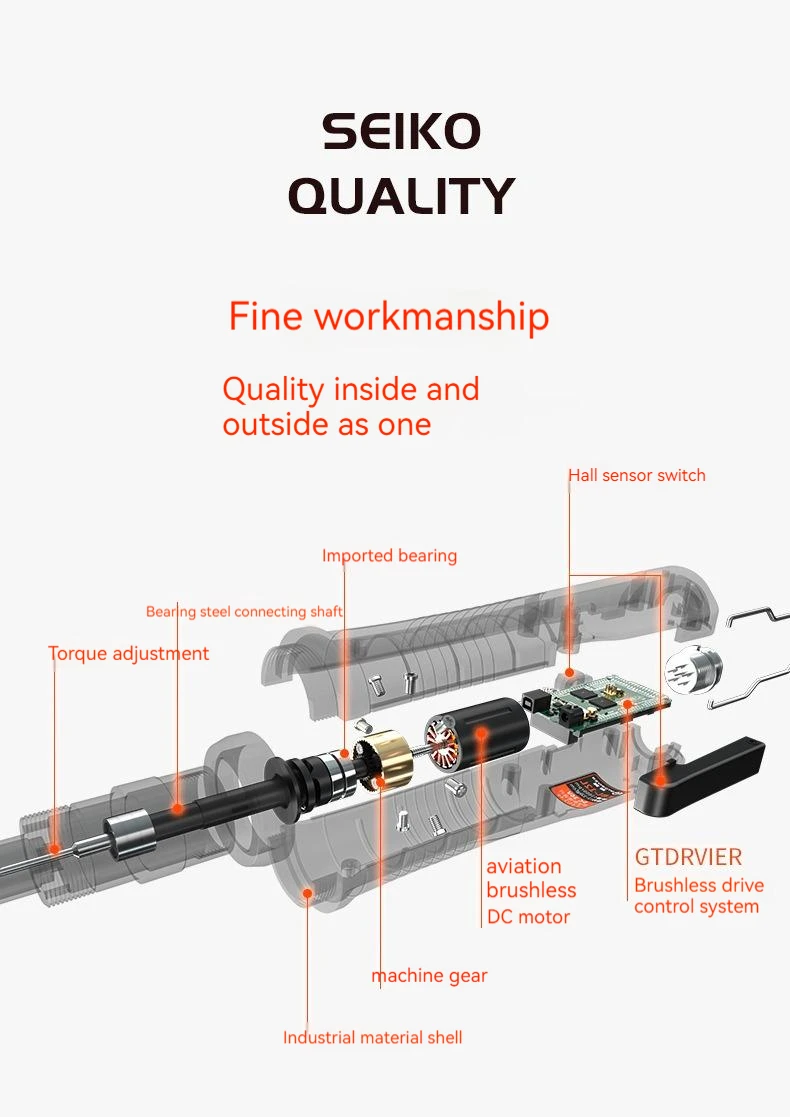 SEIKO
QUALITY

Fine workmanship

Quality inside and outside as one

Hall sensor switch

Imported bearing

Bearing steel connecting shaft

Torque adjustment

aviation brushless DC motor

GTDRVIER
Brushless drive control system

machine gear

Industrial material shell