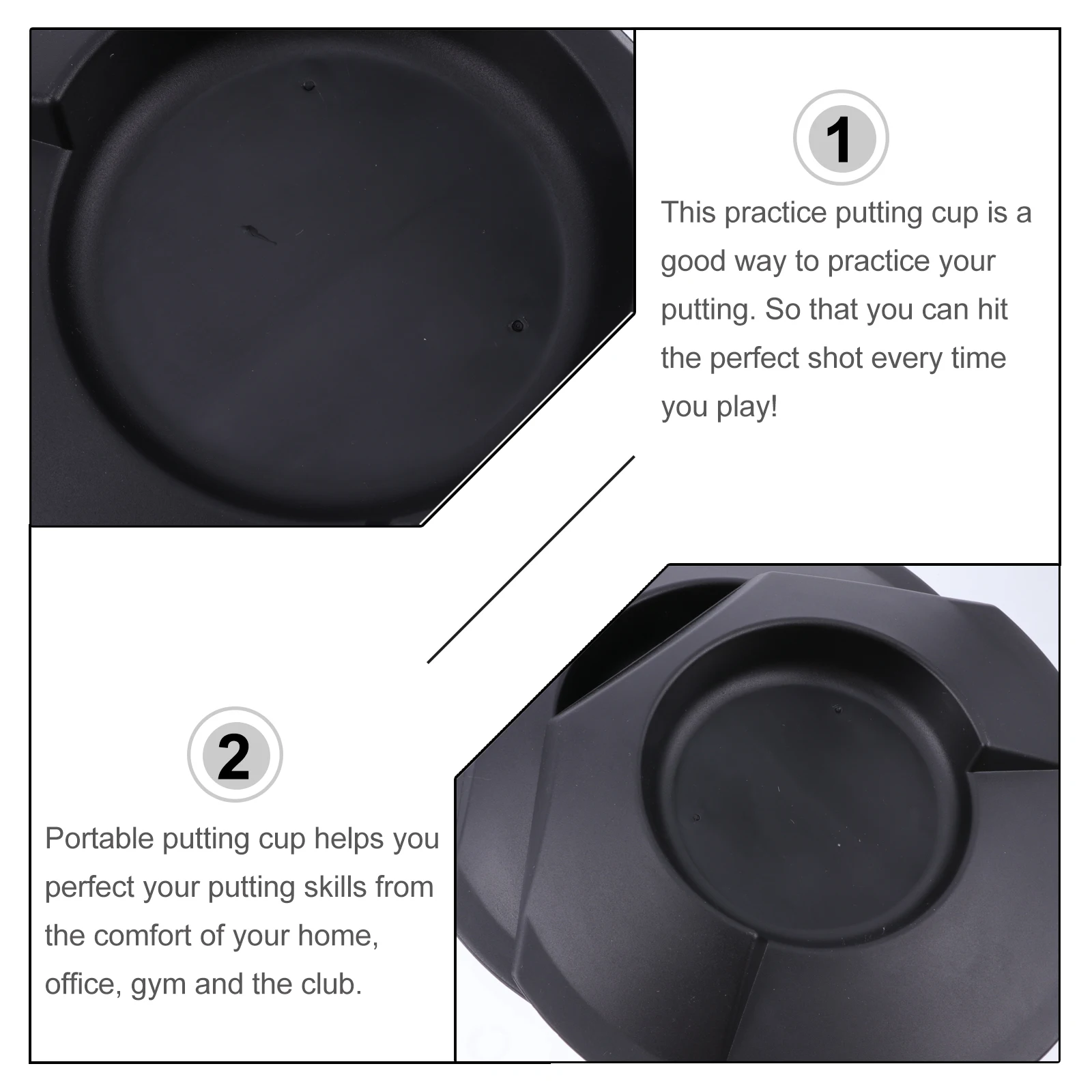 1

This practice putting cup is a good way to practice your putting. So that you can hit the perfect shot every time you play!

2

Portable putting cup helps you perfect your putting skills from the comfort of your home, office, gym and the club.